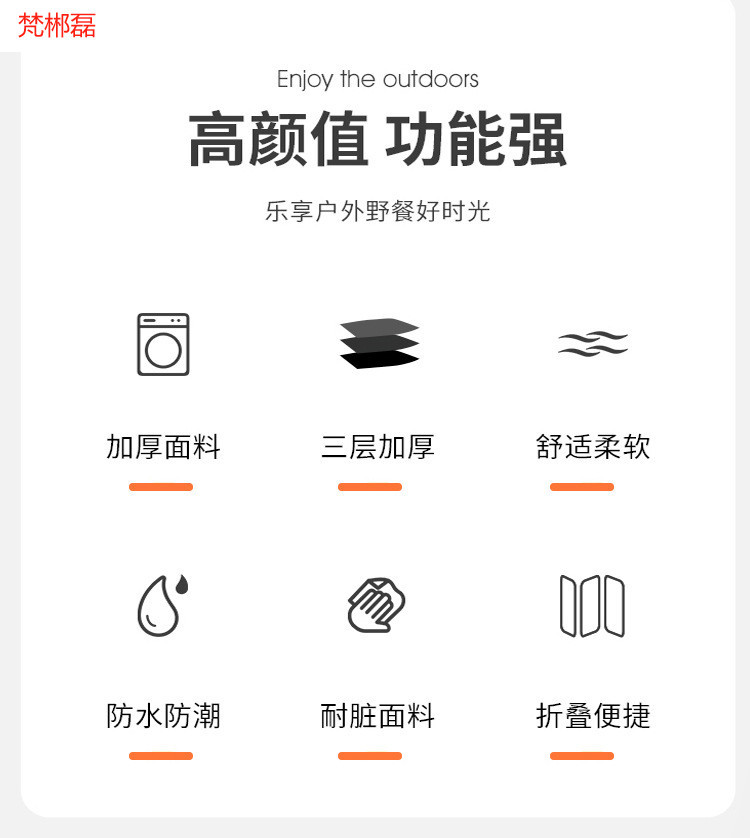 梵郴磊

Enjoy the outdoors

高颜值 功能强

乐享户外野餐好时光

加厚面料

三层加厚

舒适柔软

防水防潮

耐脏面料

折叠便捷