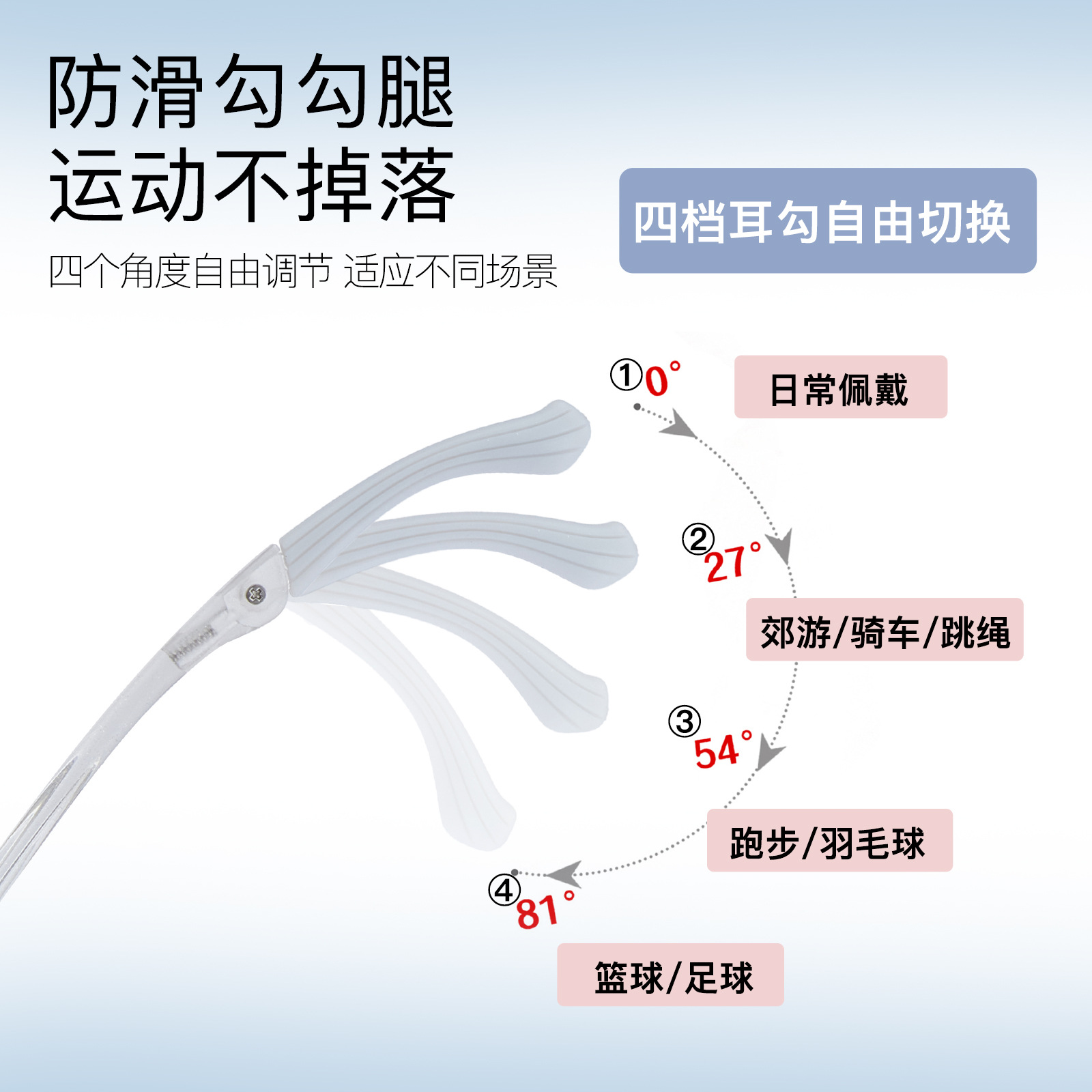 防滑勾勾腿
运动不掉落

四个角度自由调节 适应不同场景

四档耳勾自由切换

①0°

日常佩戴

②27°

郊游/骑车/跳绳

③54°

跑步/羽毛球

④81°

篮球/足球