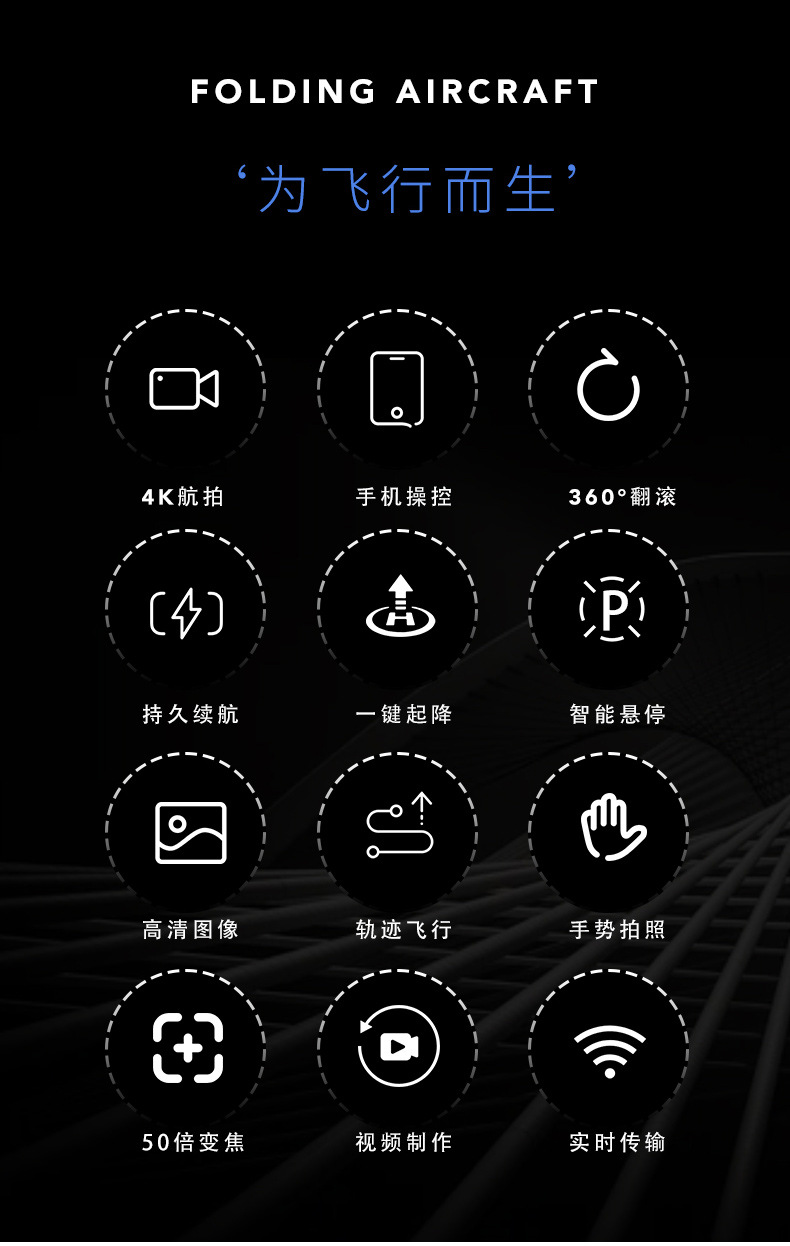 FOLDING AIRCRAFT

‘为飞行而生’

4K航拍

手机操控

360°翻滚

持久续航

一键起降

智能悬停

高清图像

轨迹飞行

手势拍照

50倍变焦

视频制作

实时传输