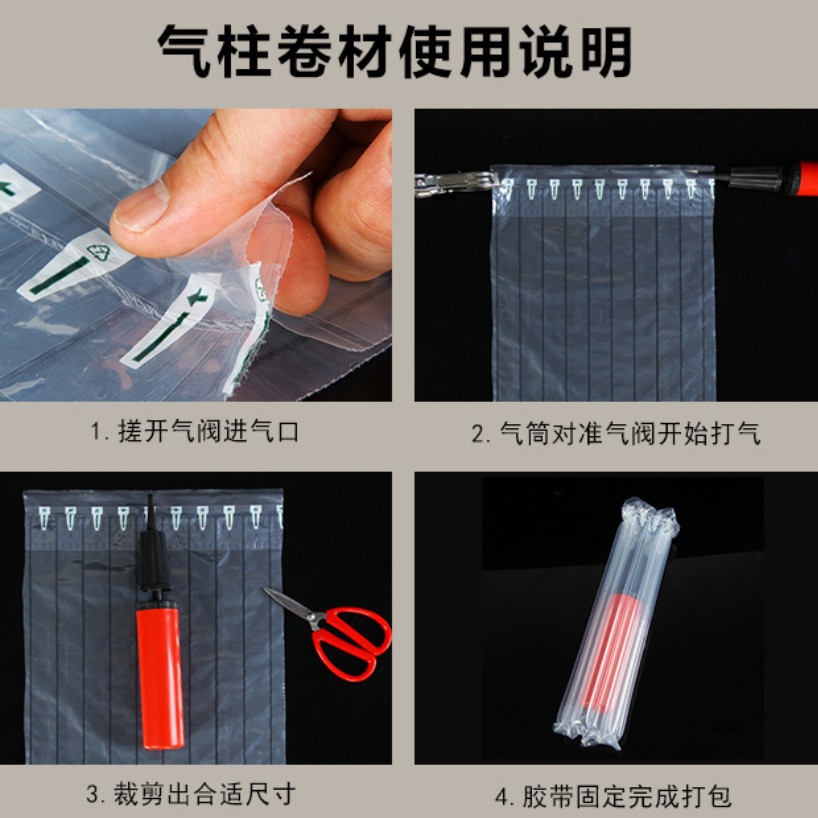 气柱卷材使用说明

1. 搓开气阀进气口

2. 气筒对准气阀开始打气

3. 裁剪出合适尺寸

4. 胶带固定完成打包