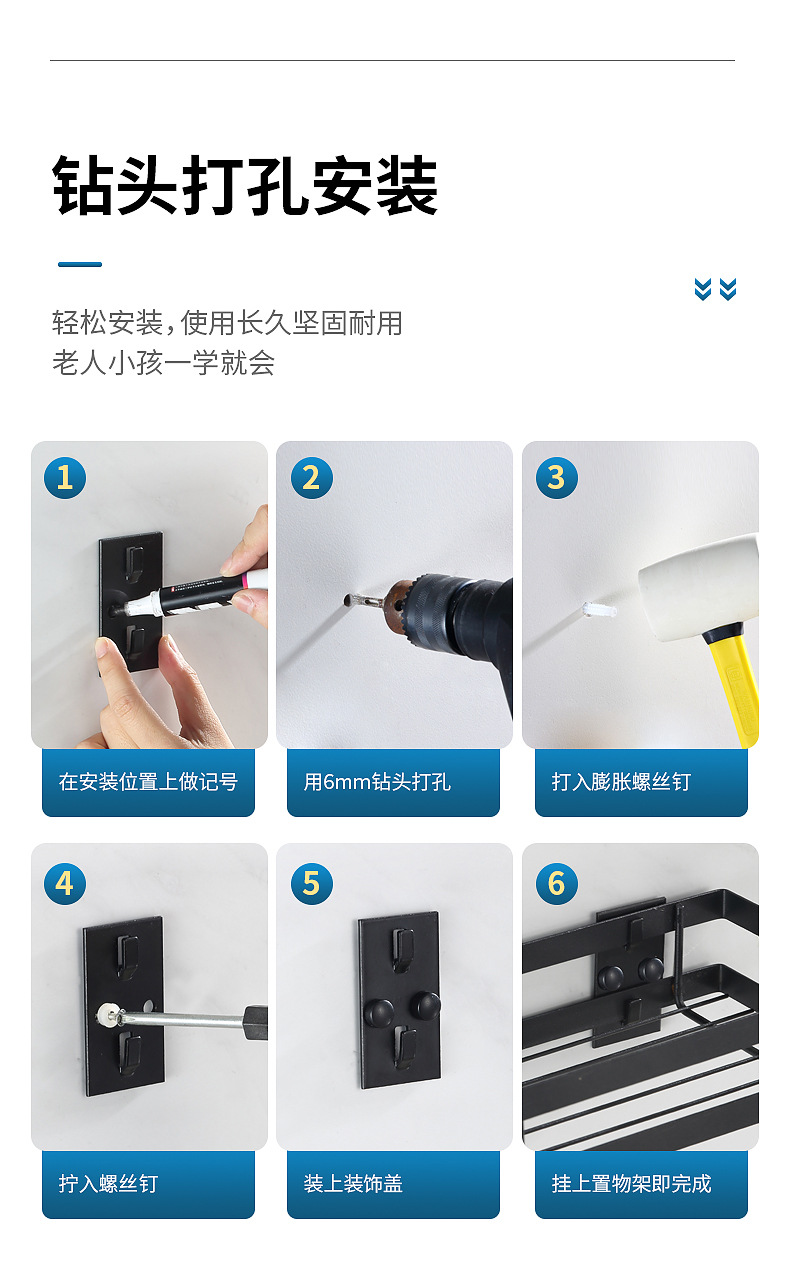 钻头打孔安装

轻松安装，使用长久坚固耐用
老人小孩一学就会

1
在安装位置上做记号

2
用6mm钻头打孔

3
打入膨胀螺丝钉

4
拧入螺丝钉

5
装上装饰盖

6
挂上置物架即完成