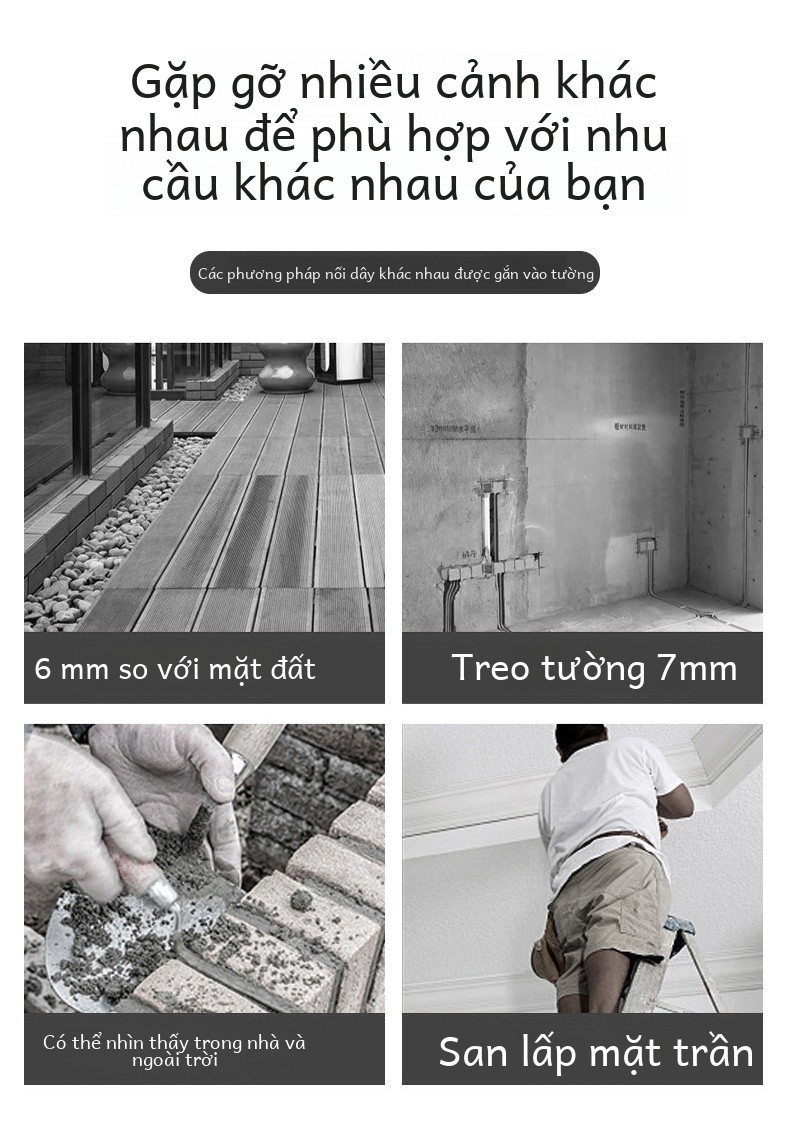 Gặp gỡ nhiều cảnh khác nhau để phù hợp với nhu cầu khác nhau của bạn

Các phương pháp nối dây khác nhau được gắn vào tường

6 mm so với mặt đất

Treo tường 7mm

Có thể nhìn thấy trong nhà và ngoài trời

San lấp mặt trần