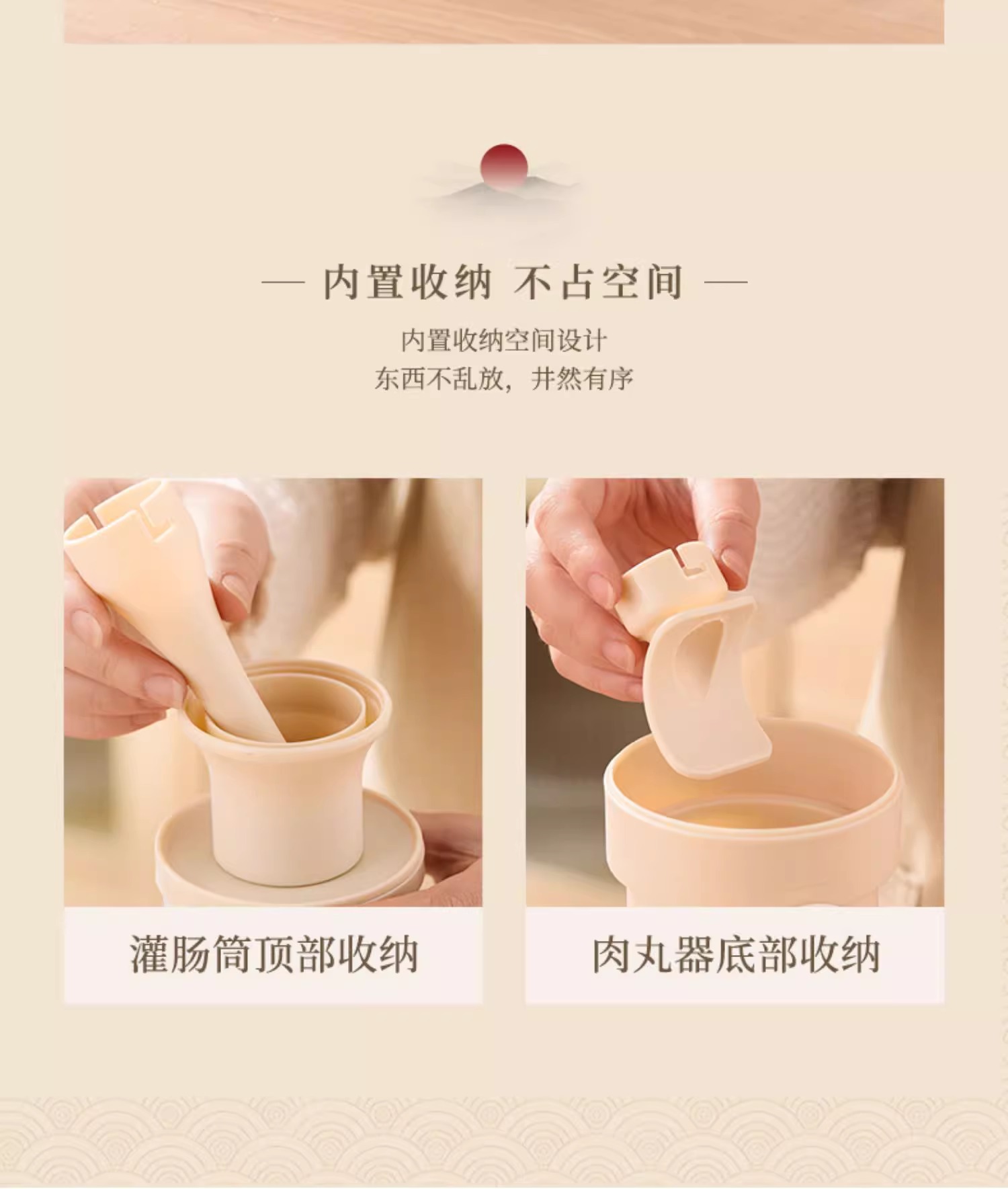 — 内置收纳 不占空间 —

内置收纳空间设计
东西不乱放，井然有序

灌肠筒顶部收纳

肉丸器底部收纳