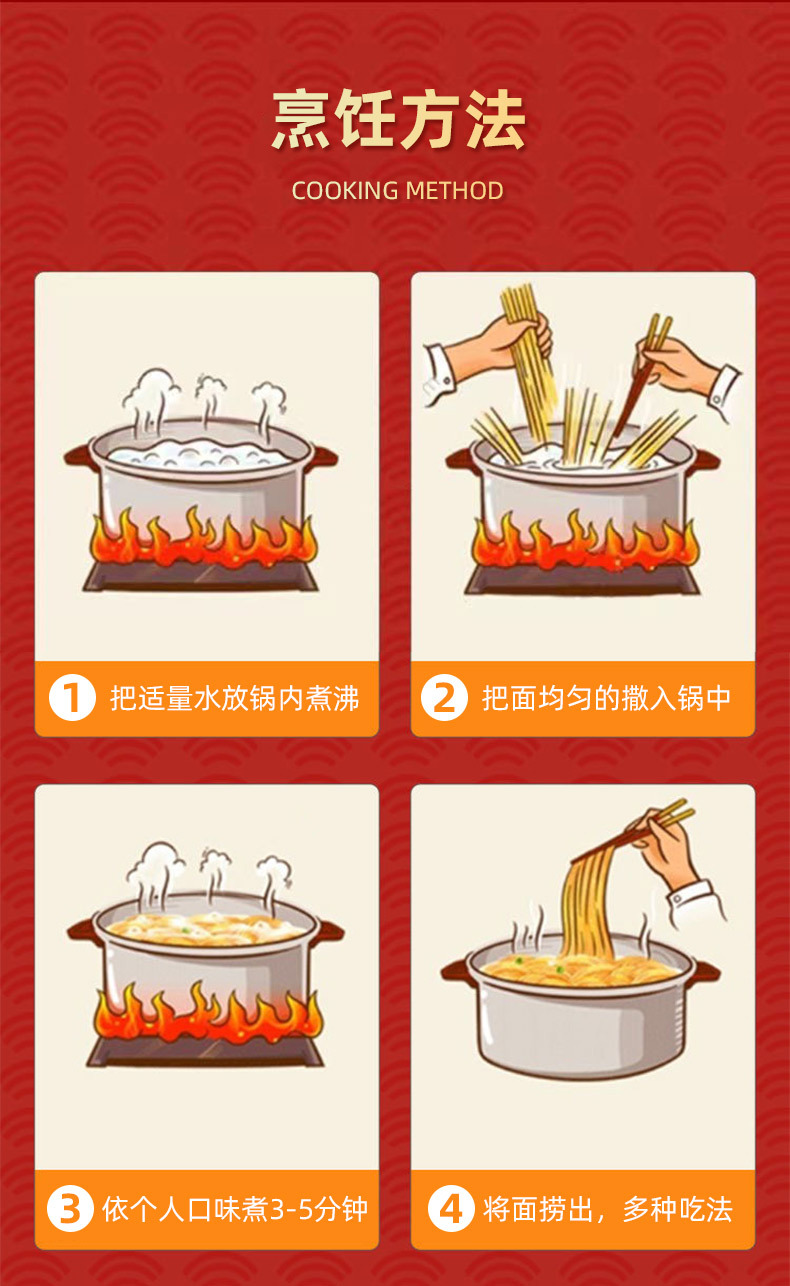 烹饪方法

COOKING METHOD

1 把适量水放锅内煮沸

2 把面均匀的撒入锅中

3 依个人口味煮3-5分钟

4 将面捞出，多种吃法