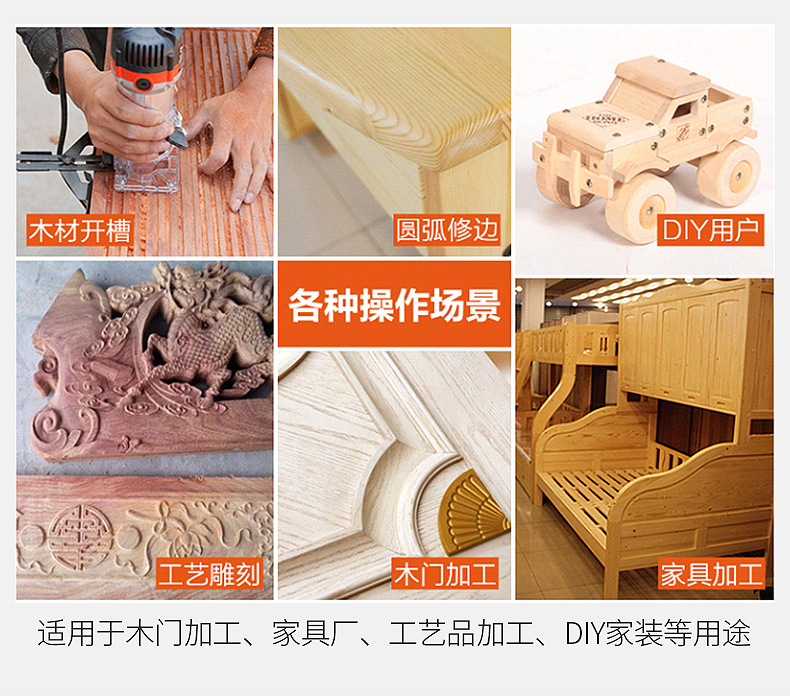 木材开槽

圆弧修边

DIY用户

各种操作场景

工艺雕刻

木门加工

家具加工

适用于木门加工、家具厂、工艺品加工、DIY家装等用途