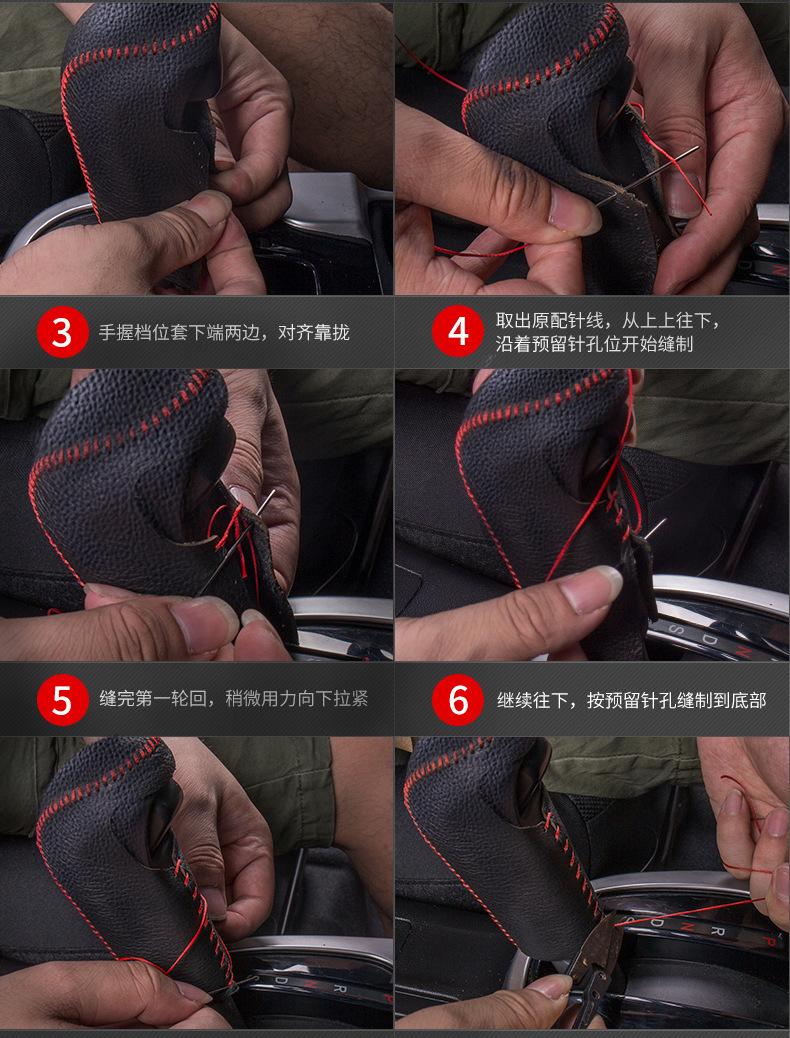 3 手握档位套下端两边，对齐靠拢

4 取出原配针线，从上上往下，沿着预留针孔位开始缝制

5 缝完第一轮回，稍微用力向下拉紧

6 继续往下，按预留针孔缝制到底部