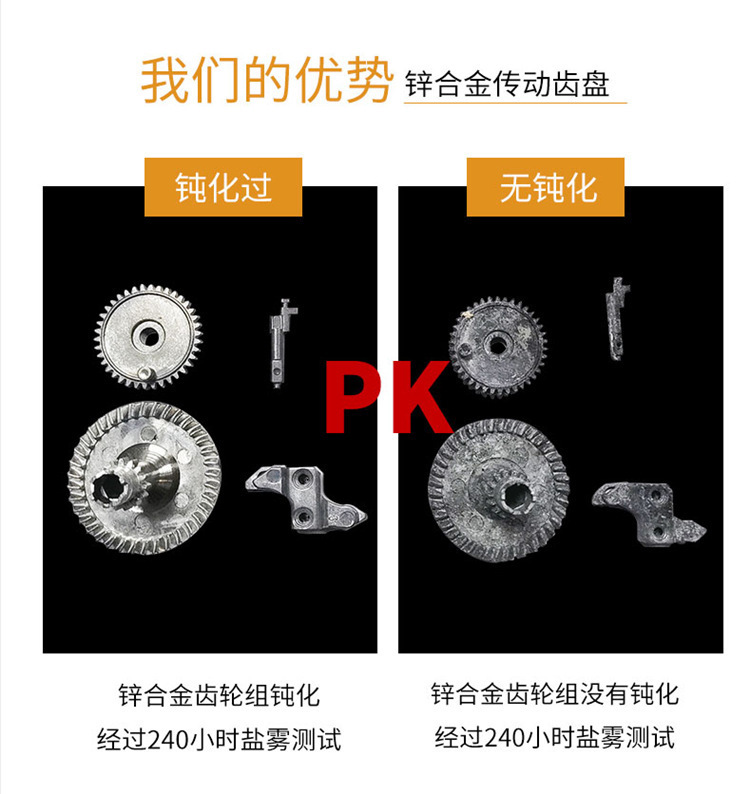 我们的优势 锌合金传动齿盘

钝化过

无钝化

PK

锌合金齿轮组钝化
经过240小时盐雾测试

锌合金齿轮组没有钝化
经过240小时盐雾测试