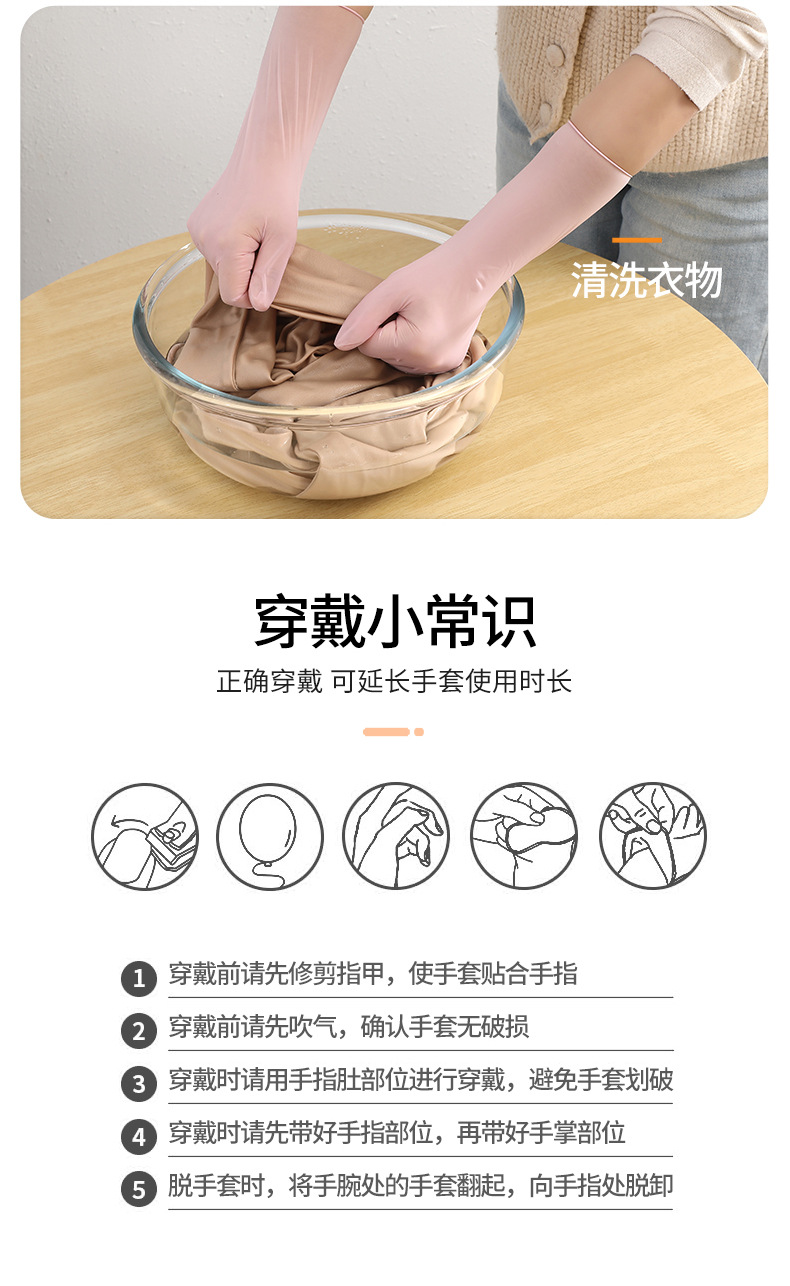 清洗衣物

穿戴小常识

正确穿戴 可延长手套使用时长

1 穿戴前请先修剪指甲，使手套贴合手指

2 穿戴前请先吹气，确认手套无破损

3 穿戴时请用手指肚部位进行穿戴，避免手套划破

4 穿戴时请先带好手指部位，再带好手掌部位

5 脱手套时，将手腕处的手套翻起，向手指处脱卸