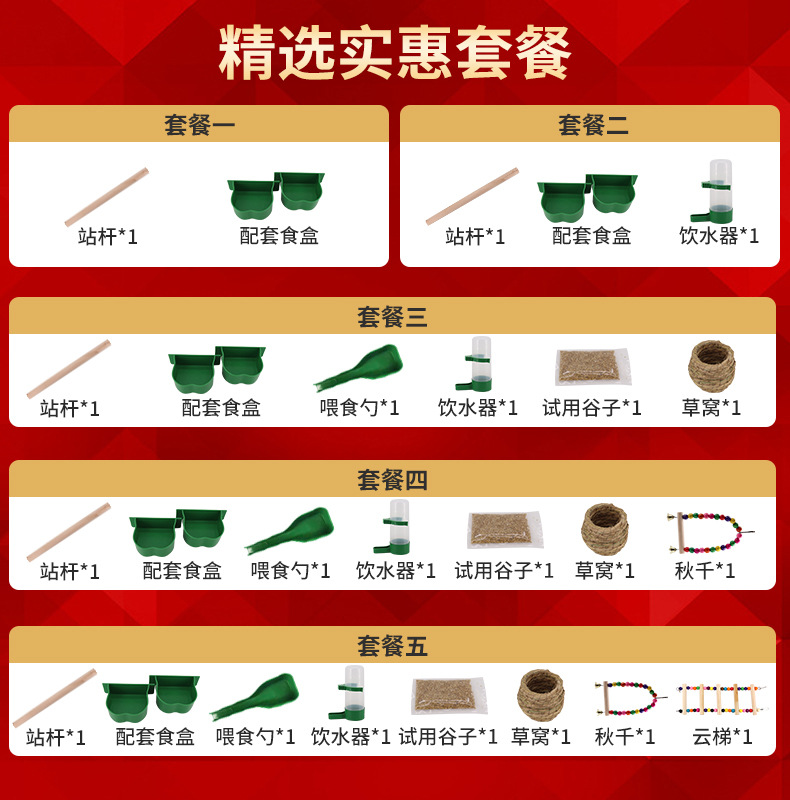 精选实惠套餐

套餐一

站杆*1 配套食盒

套餐二

站杆*1 配套食盒 饮水器*1

套餐三

站杆*1 配套食盒 喂食勺*1 饮水器*1 试用谷子*1 草窝*1

套餐四

站杆*1 配套食盒 喂食勺*1 饮水器*1 试用谷子*1 草窝*1 秋千*1

套餐五

站杆*1 配套食盒 喂食勺*1 饮水器*1 试用谷子*1 草窝*1 秋千*1 云梯*1