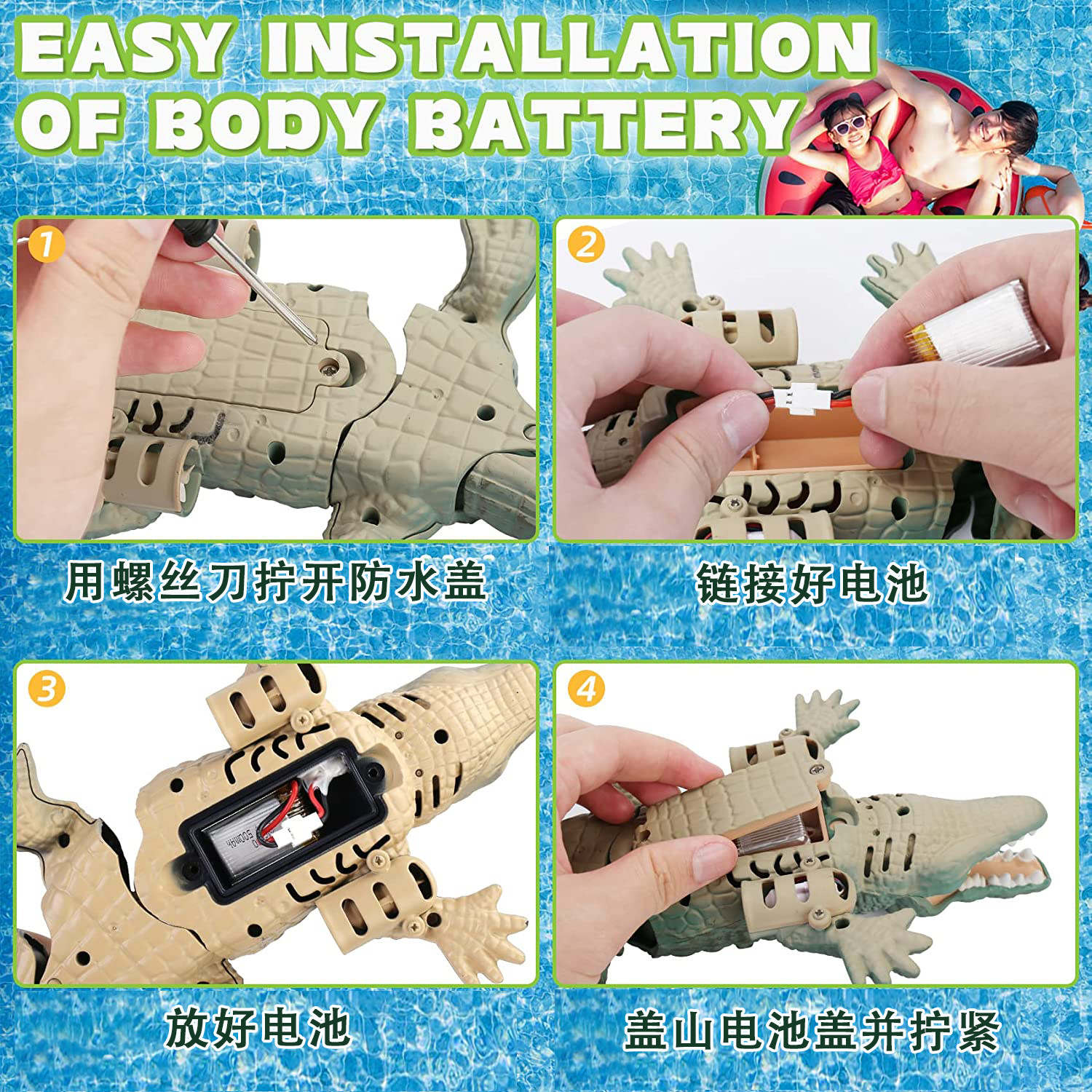 EASY INSTALLATION OF BODY BATTERY

1

用螺丝刀拧开防水盖

2

链接好电池

3

500mAh

放好电池

4

盖山电池盖并拧紧