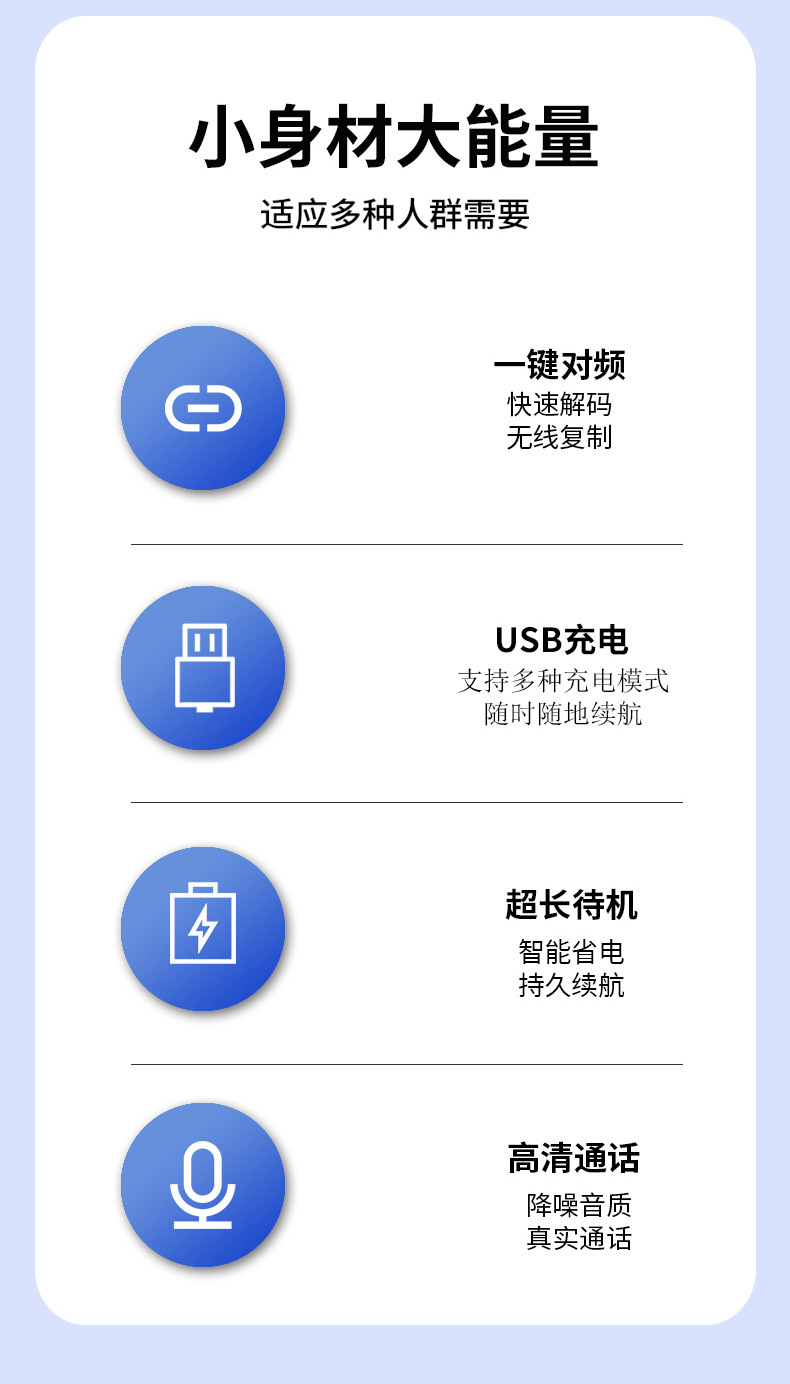 小身材大能量

适应多种人群需要

一键对频
快速解码
无线复制

USB充电
支持多种充电模式
随时随地续航

超长待机
智能省电
持久续航

高清通话
降噪音质
真实通话