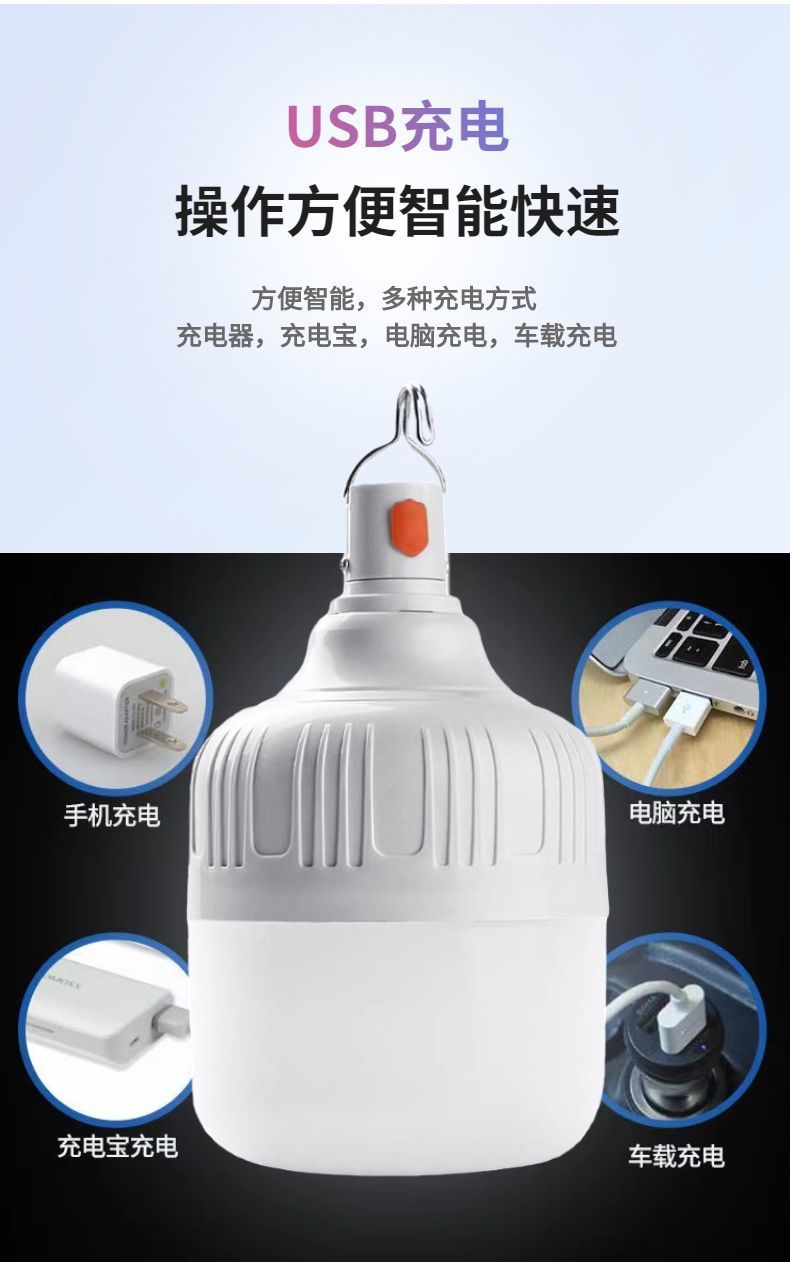 USB充电
操作方便智能快速

方便智能，多种充电方式
充电器，充电宝，电脑充电，车载充电

手机充电

电脑充电

充电宝充电

车载充电