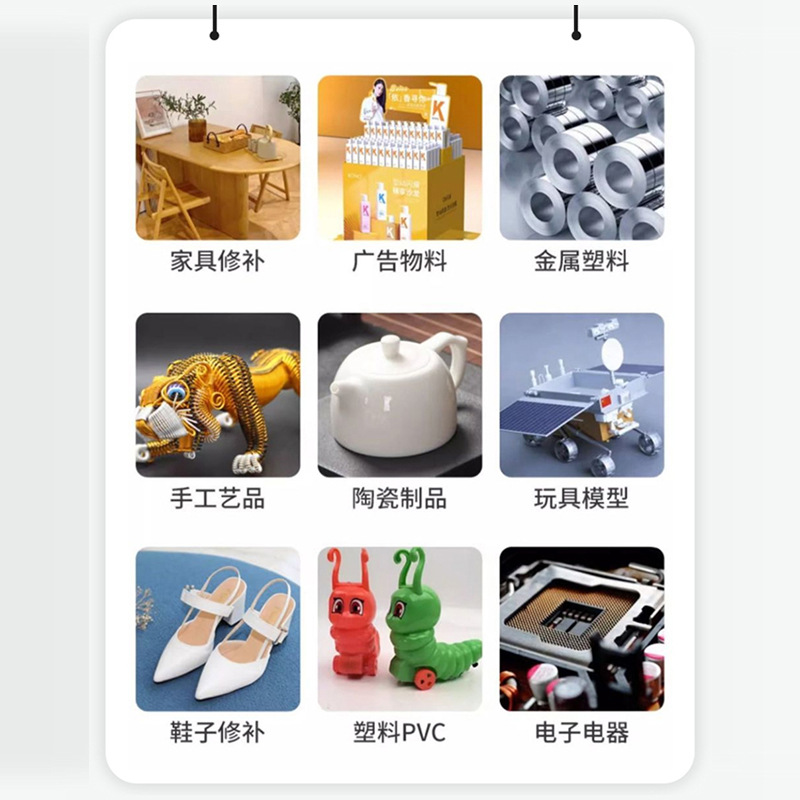 家具修补

广告物料

金属塑料

手工艺品

陶瓷制品

玩具模型

鞋子修补

塑料PVC

电子电器