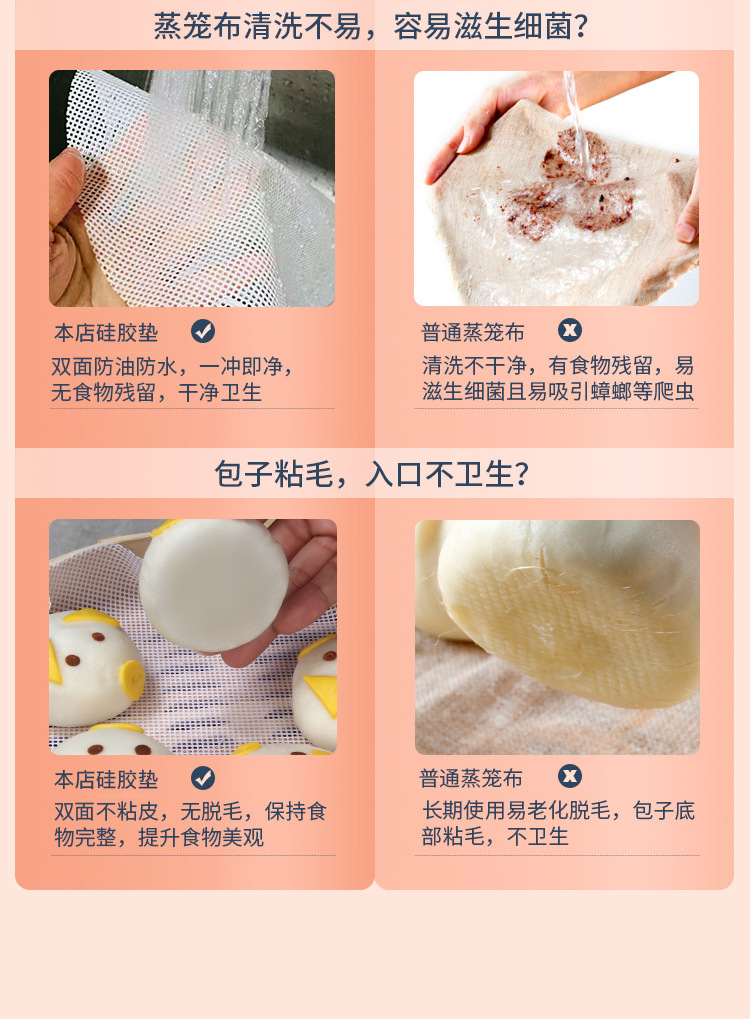 蒸笼布清洗不易，容易滋生细菌？

本店硅胶垫

双面防油防水，一冲即净，无食物残留，干净卫生

普通蒸笼布

清洗不干净，有食物残留，易滋生细菌且易吸引蟑螂等爬虫

包子粘毛，入口不卫生？

本店硅胶垫

双面不粘皮，无脱毛，保持食物完整，提升食物美观

普通蒸笼布

长期使用易老化脱毛，包子底部粘毛，不卫生