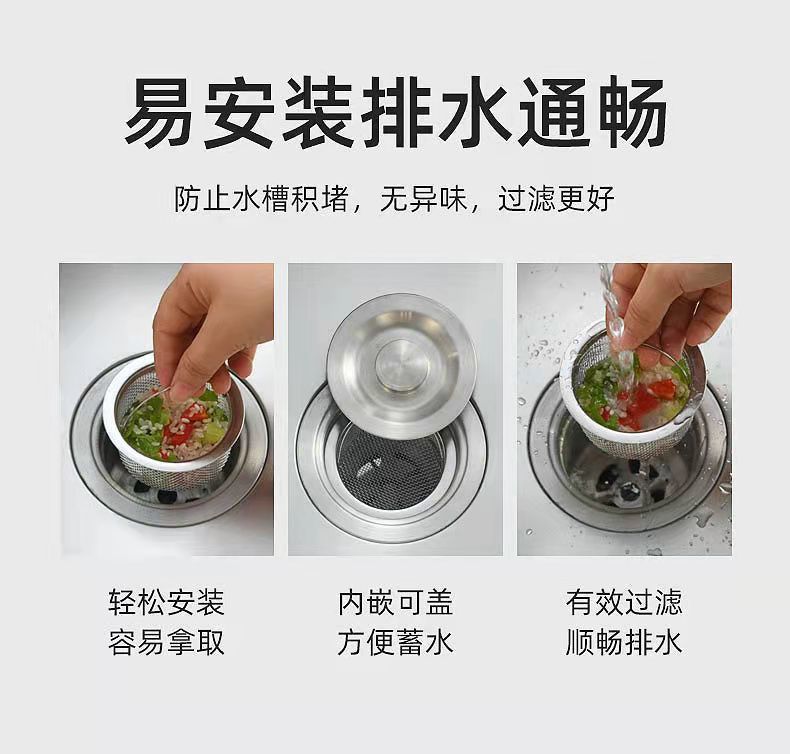 易安装排水通畅

防止水槽积堵，无异味，过滤更好

轻松安装
容易拿取

内嵌可盖
方便蓄水

有效过滤
顺畅排水