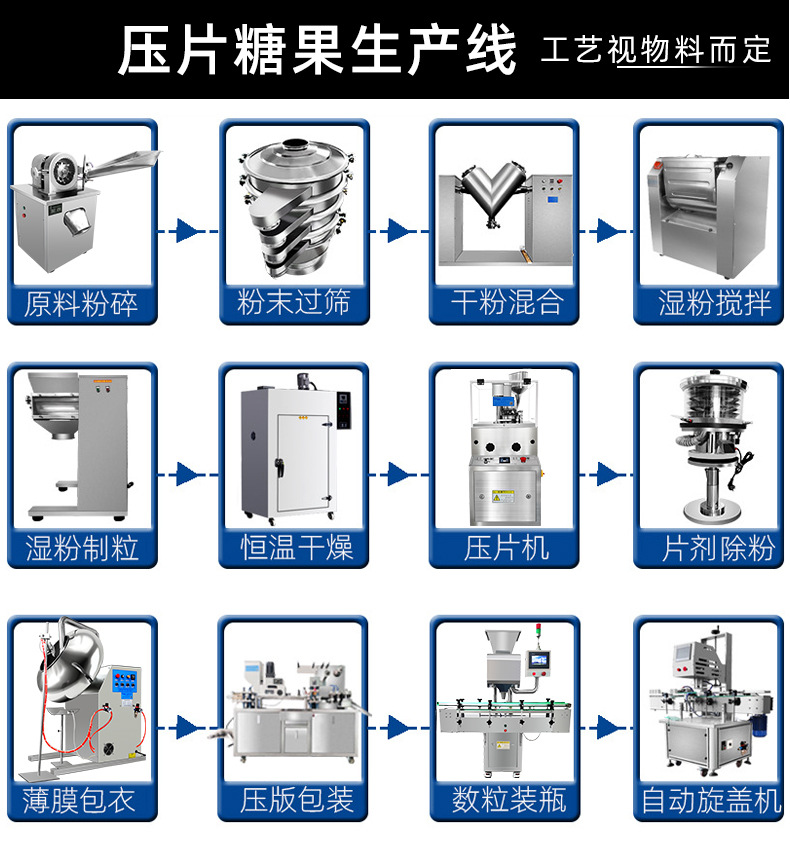 压片糖果生产线 工艺视物料而定

原料粉碎

粉末过筛

干粉混合

湿粉搅拌

湿粉制粒

恒温干燥

压片机

片剂除粉

薄膜包衣

压版包装

数粒装瓶

自动旋盖机