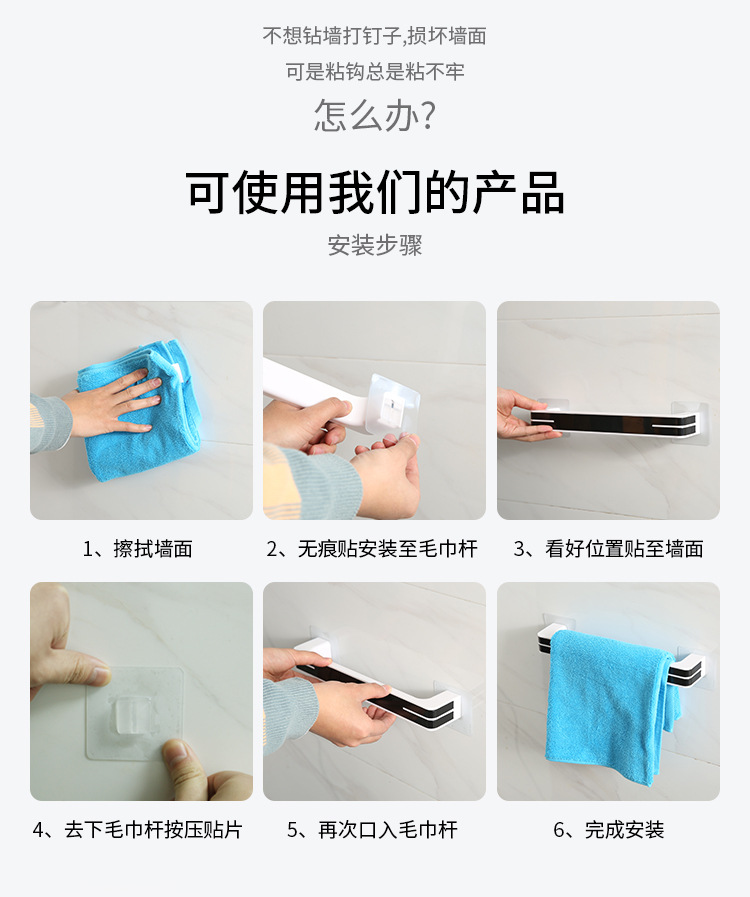 不想钻墙打钉子,损坏墙面

可是粘钩总是粘不牢

怎么办?

可使用我们的产品

安装步骤

1、擦拭墙面

2、无痕贴安装至毛巾杆

3、看好位置贴至墙面

4、去下毛巾杆按压贴片

5、再次口入毛巾杆

6、完成安装