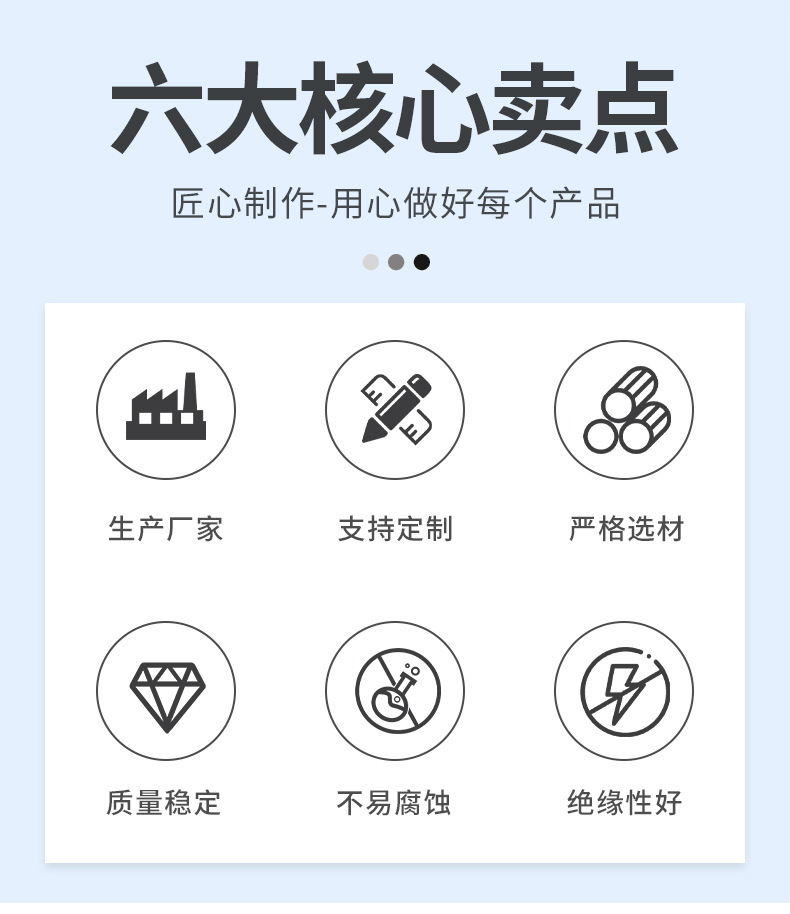 六大核心卖点

匠心制作-用心做好每个产品

生产厂家

支持定制

严格选材

质量稳定

不易腐蚀

绝缘性好