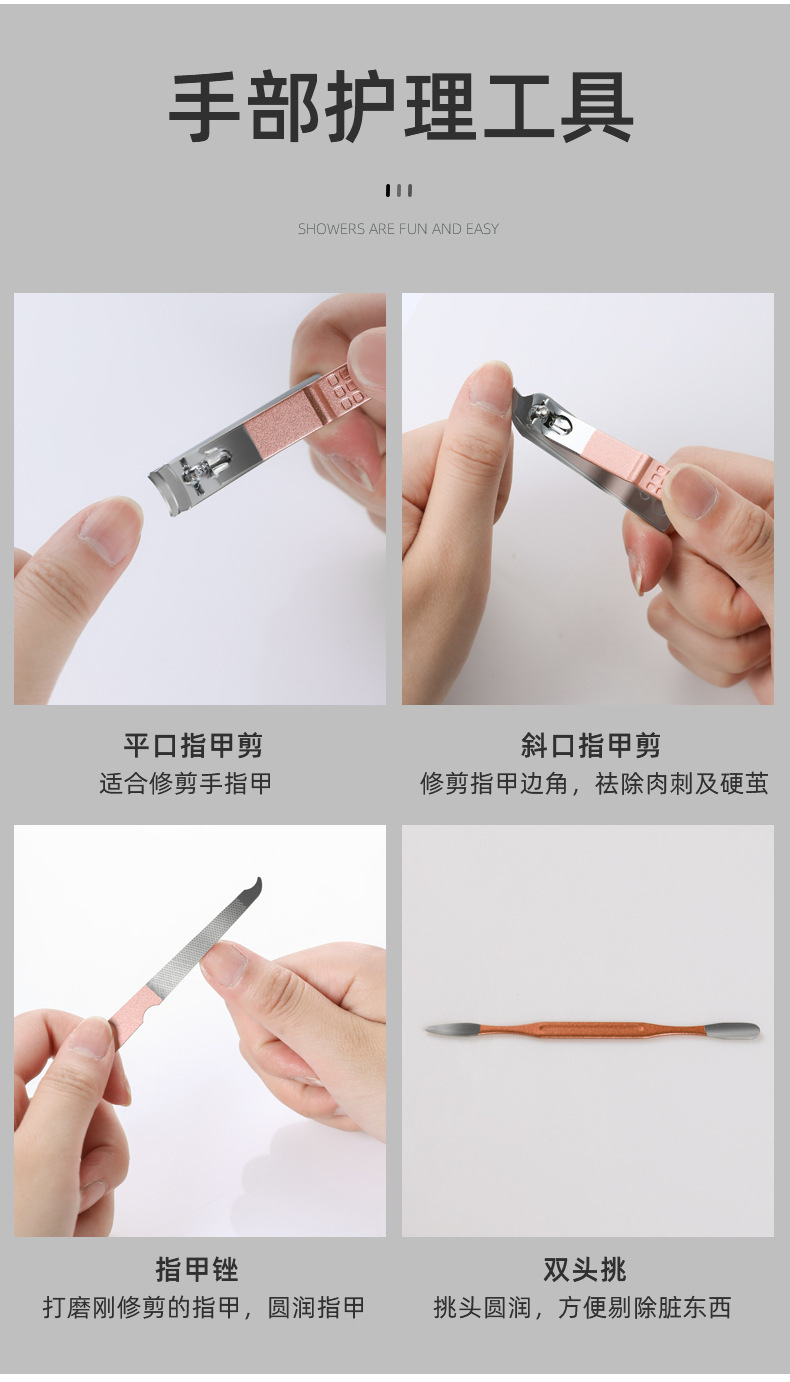 手部护理工具

SHOWERS ARE FUN AND EASY

平口指甲剪
适合修剪手指甲

斜口指甲剪
修剪指甲边角，祛除肉刺及硬茧

指甲锉
打磨刚修剪的指甲，圆润指甲

双头挑
挑头圆润，方便剔除脏东西