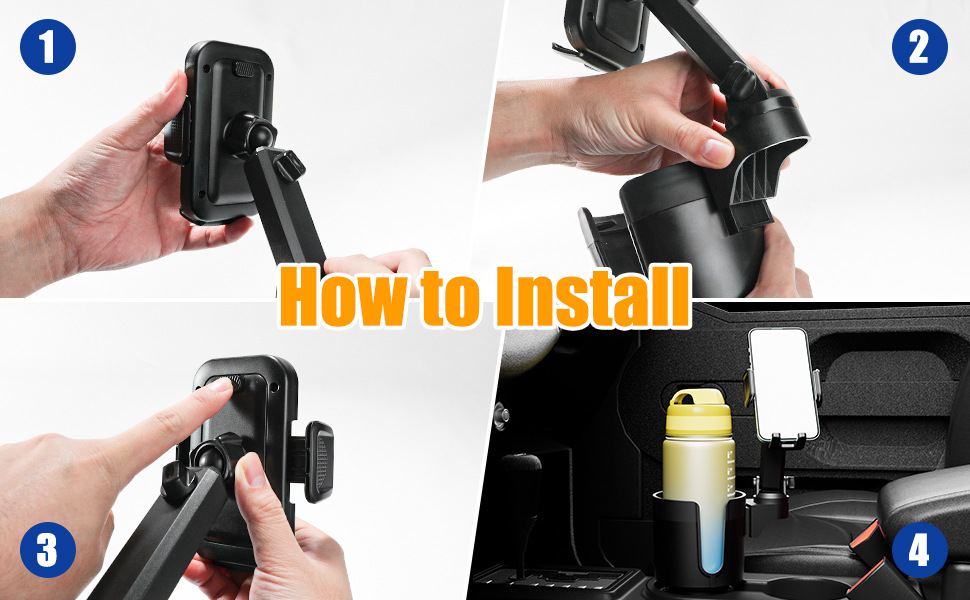 1

2

How to Install

3

4