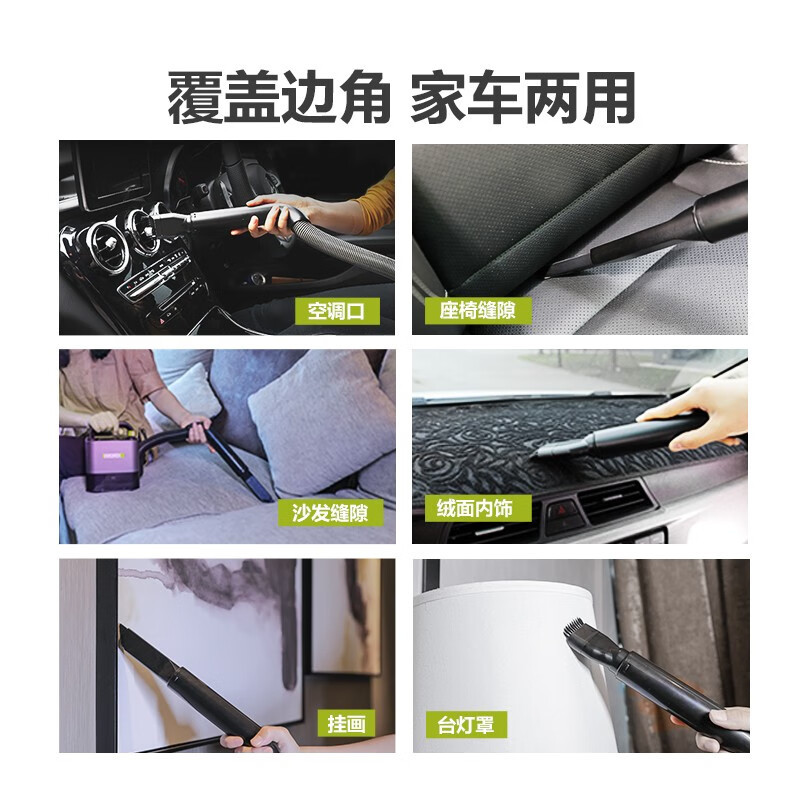 覆盖边角 家车两用

空调口

座椅缝隙

沙发缝隙

绒面内饰

挂画

台灯罩