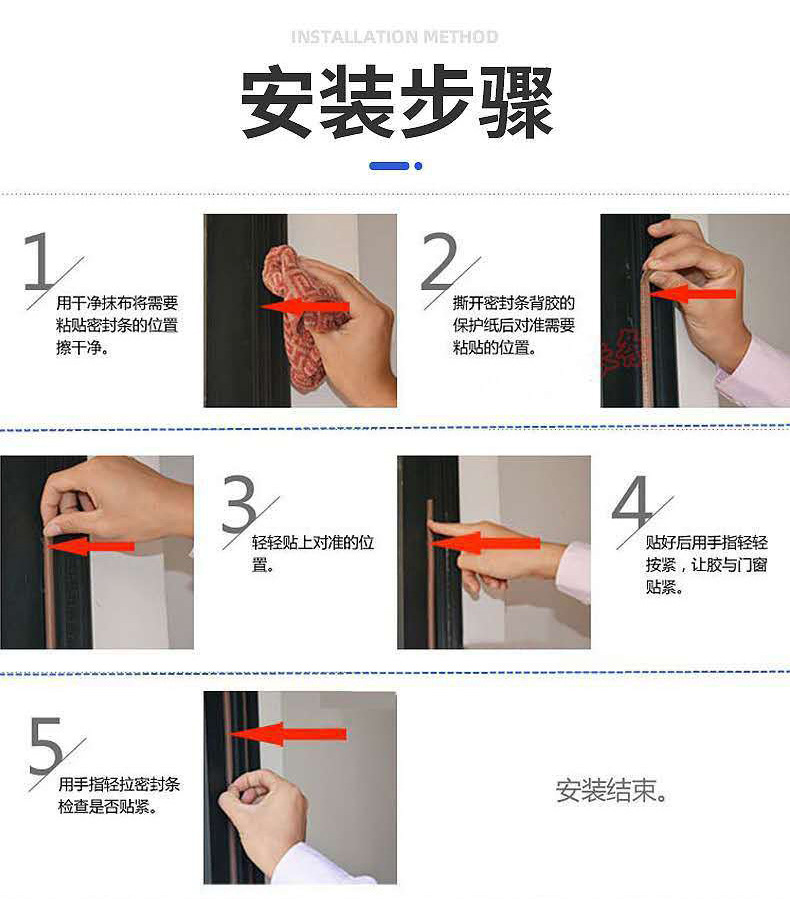 INSTALLATION METHOD

安装步骤

1
用干净抹布将需要粘贴密封条的位置擦干净。

2
撕开密封条背胶的保护纸后对准需要粘贴的位置。

3
轻轻贴上对准的位置。

4
贴好后用手指轻轻按紧，让胶与门窗贴紧。

5
用手指轻拉密封条检查是否贴紧。

安装结束。