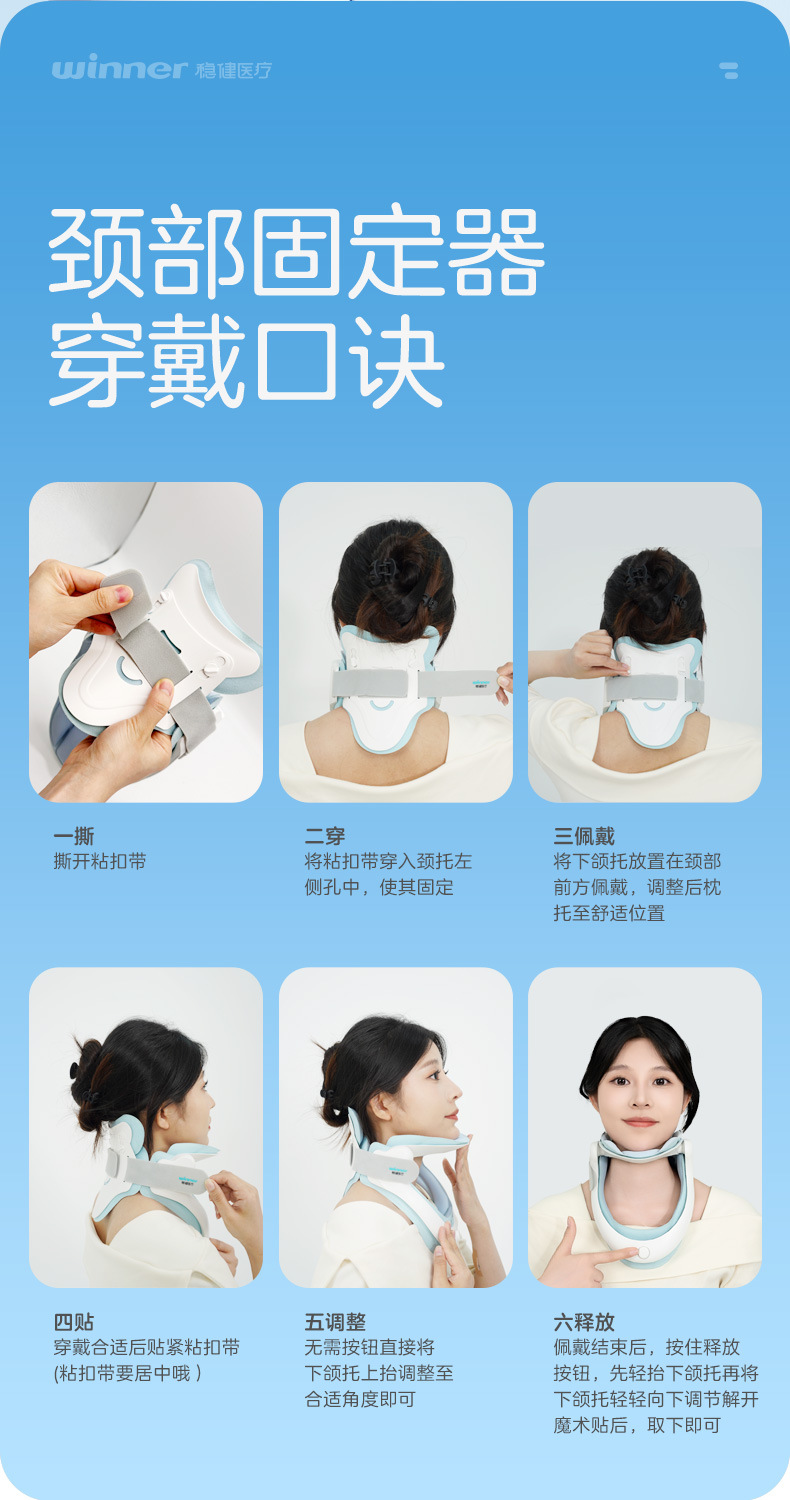 winner 稳健医疗

颈部固定器
穿戴口诀

一撕
撕开粘扣带

二穿
将粘扣带穿入颈托左侧孔中，使其固定

三佩戴
将下颌托放置在颈部前方佩戴，调整后枕托至舒适位置

四贴
穿戴合适后贴紧粘扣带 (粘扣带要居中哦 )

五调整
无需按钮直接将下颌托上抬调整至合适角度即可

六释放
佩戴结束后，按住释放按钮，先轻抬下颌托再将下颌托轻轻向下调节解开魔术贴后，取下即可