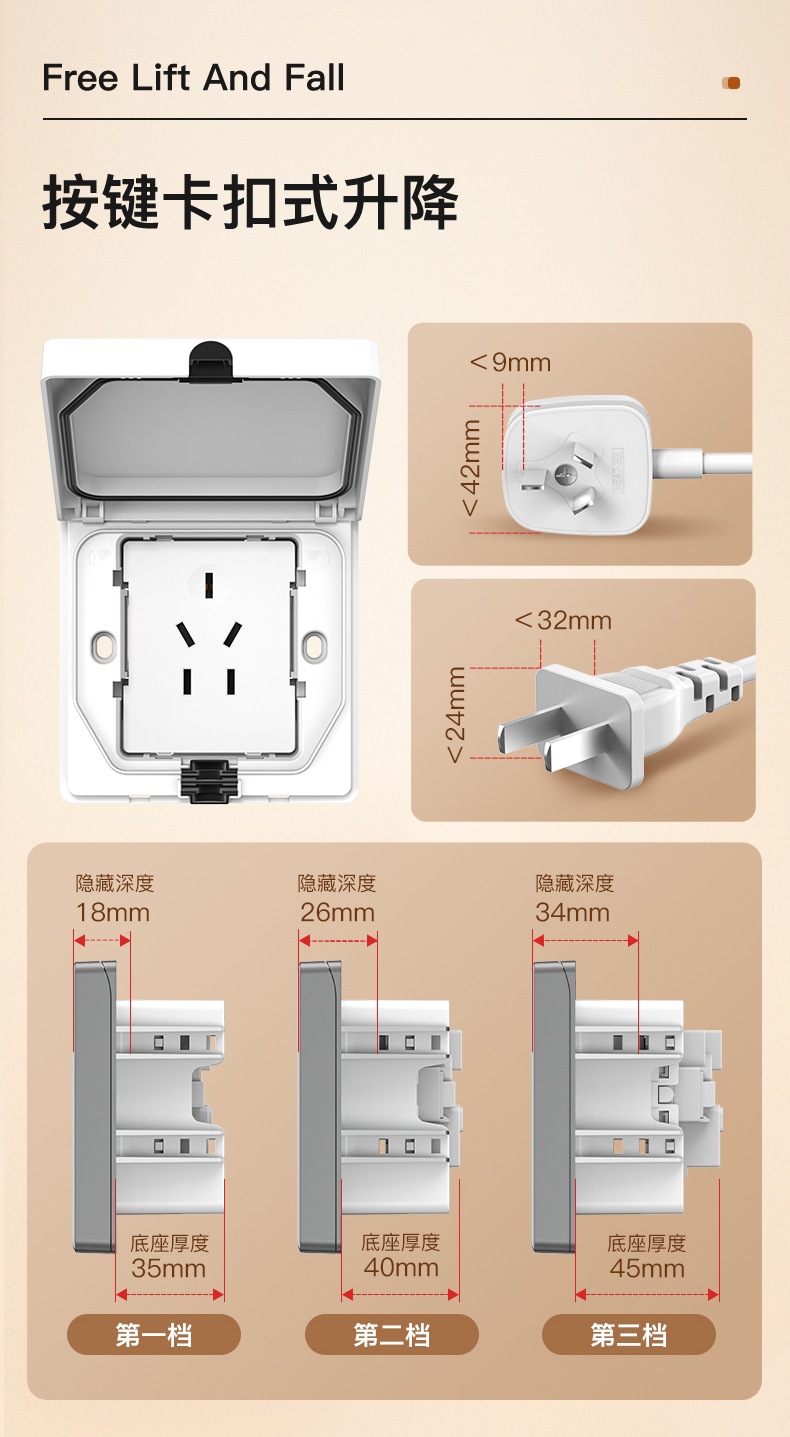 Free Lift And Fall

按键卡扣式升降

＜9mm

＜42mm

＜32mm

＜24mm

隐藏深度
18mm

底座厚度
35mm

第一档

隐藏深度
26mm

底座厚度
40mm

第二档

隐藏深度
34mm

底座厚度
45mm

第三档