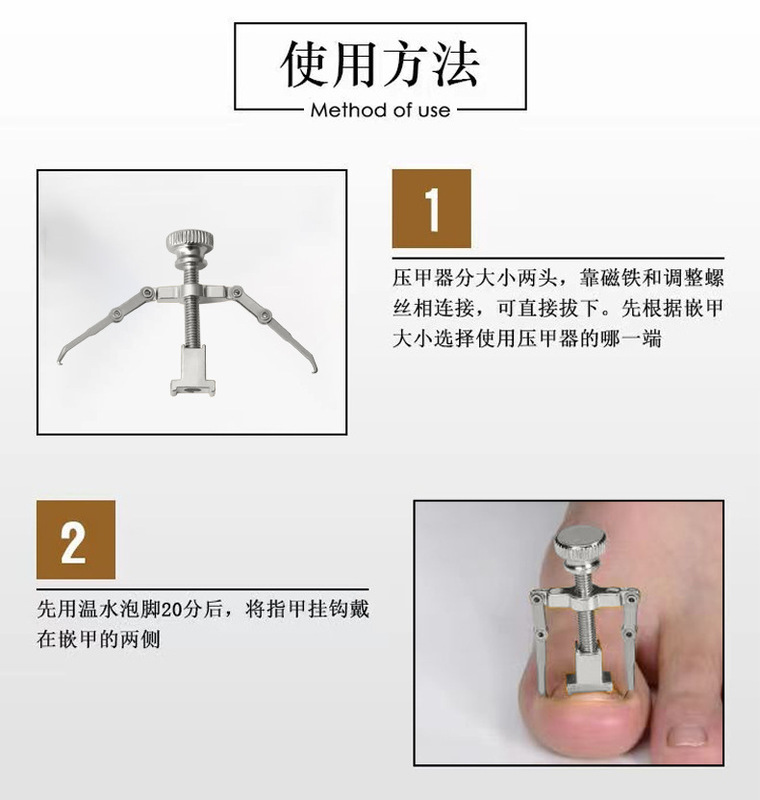 使用方法
Method of use

1

压甲器分大小两头，靠磁铁和调整螺丝相连接，可直接拔下。先根据嵌甲大小选择使用压甲器的哪一端

2

先用温水泡脚20分后，将指甲挂钩戴在嵌甲的两侧