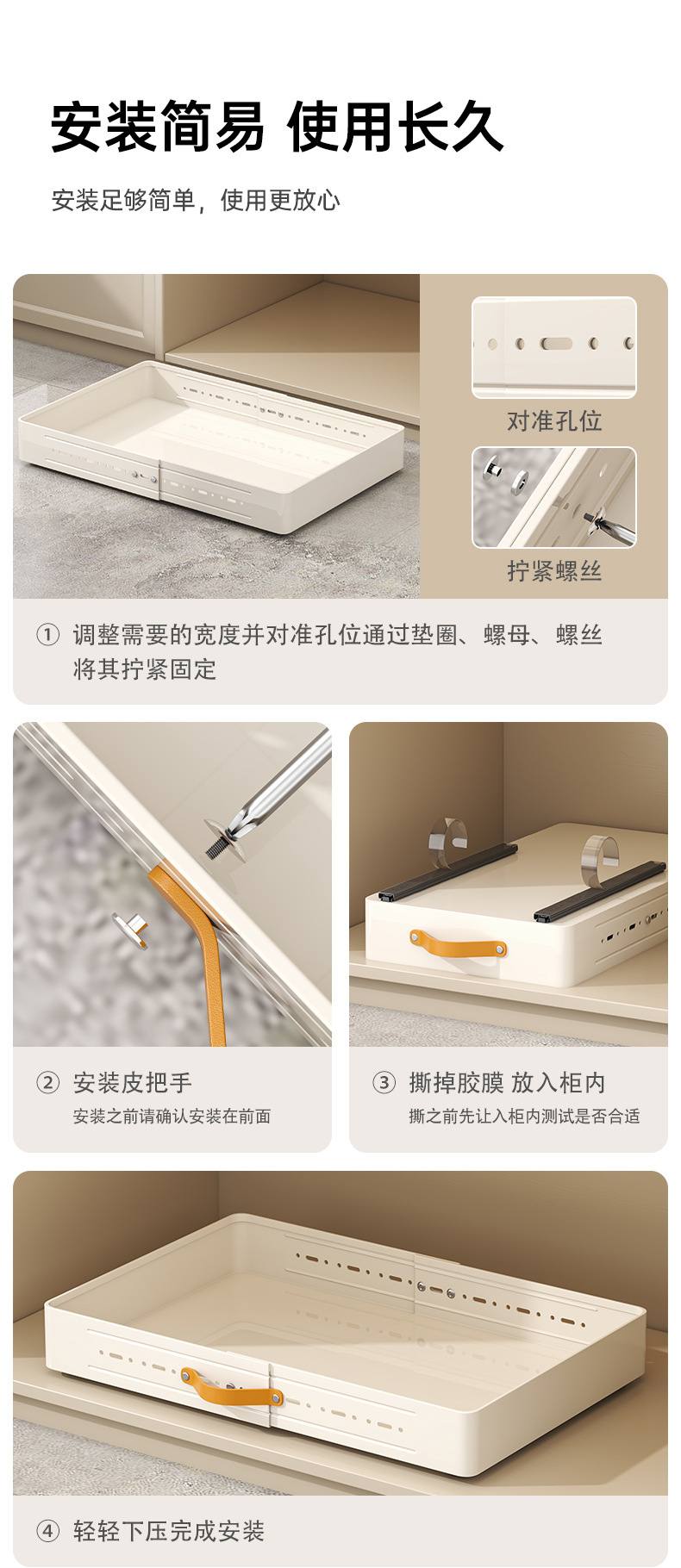 安装简易 使用长久

安装足够简单，使用更放心

对准孔位

拧紧螺丝

① 调整需要的宽度并对准孔位通过垫圈、螺母、螺丝将其拧紧固定

② 安装皮把手
安装之前请确认安装在前面

③ 撕掉胶膜 放入柜内
撕之前先让入柜内测试是否合适

④ 轻轻下压完成安装