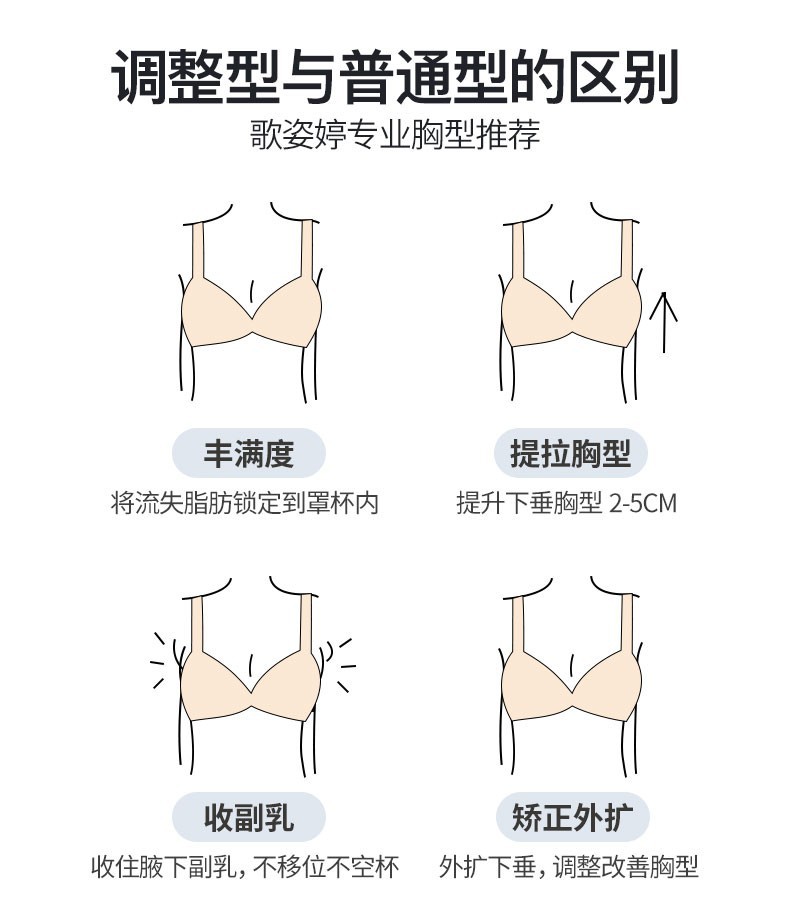 调整型与普通型的区别
歌姿婷专业胸型推荐

丰满度
将流失脂肪锁定到罩杯内

提拉胸型
提升下垂胸型 2-5CM

收副乳
收住腋下副乳，不移位不空杯

矫正外扩
外扩下垂，调整改善胸型