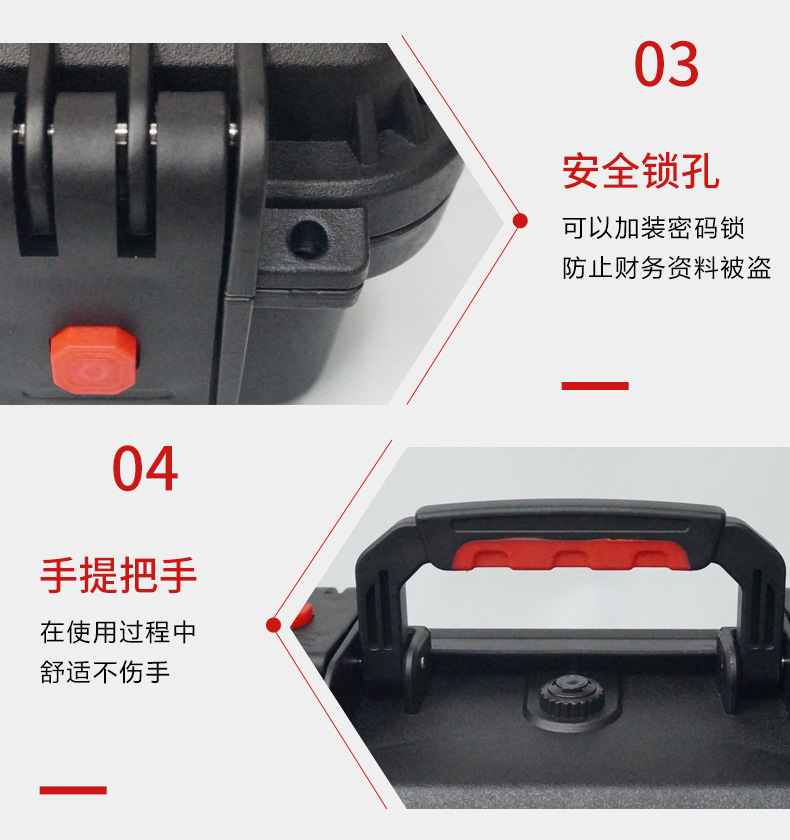 03

安全锁孔

可以加装密码锁
防止财务资料被盗

04

手提把手

在使用过程中
舒适不伤手