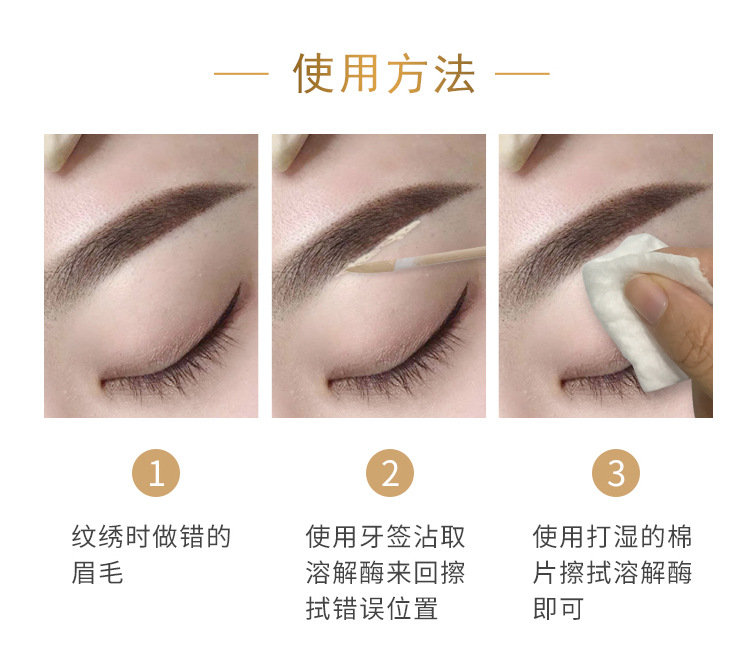 — 使用方法 —

1

纹绣时做错的眉毛

2

使用牙签沾取溶解酶来回擦拭错误位置

3

使用打湿的棉片擦拭溶解酶即可