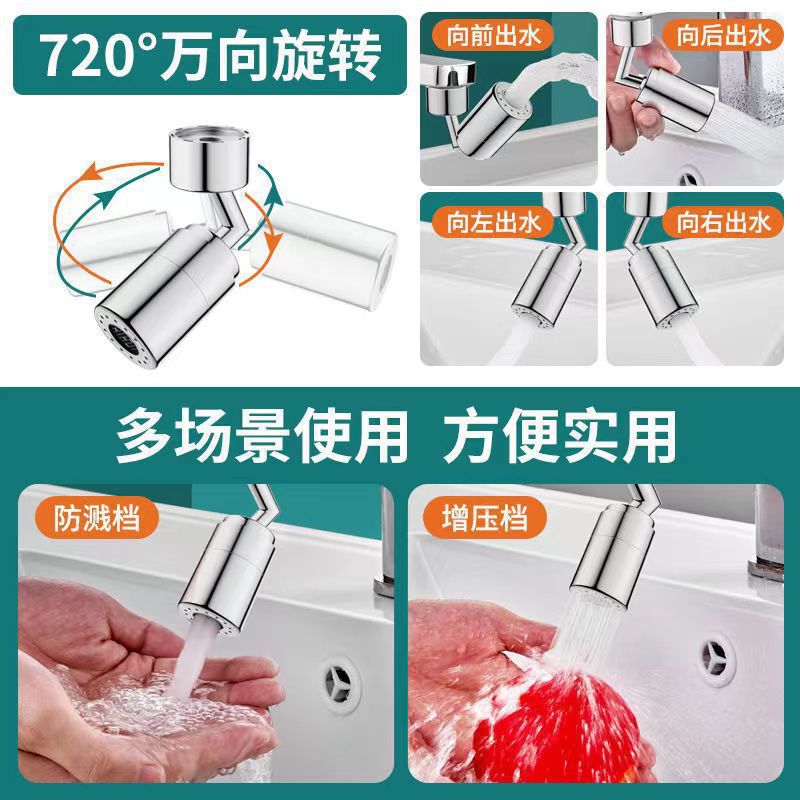 720°万向旋转

向前出水

向后出水

向左出水

向右出水

多场景使用 方便实用

防溅档

增压档