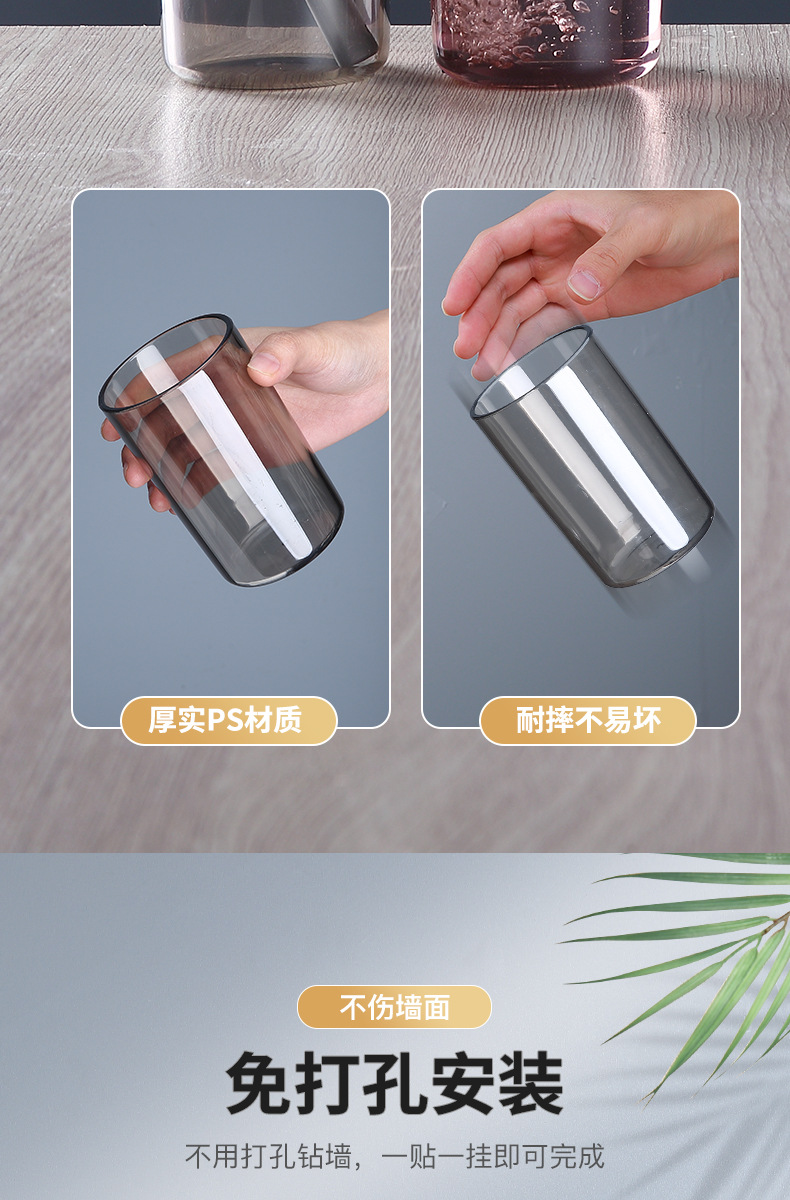 厚实PS材质

耐摔不易坏

不伤墙面

免打孔安装

不用打孔钻墙，一贴一挂即可完成