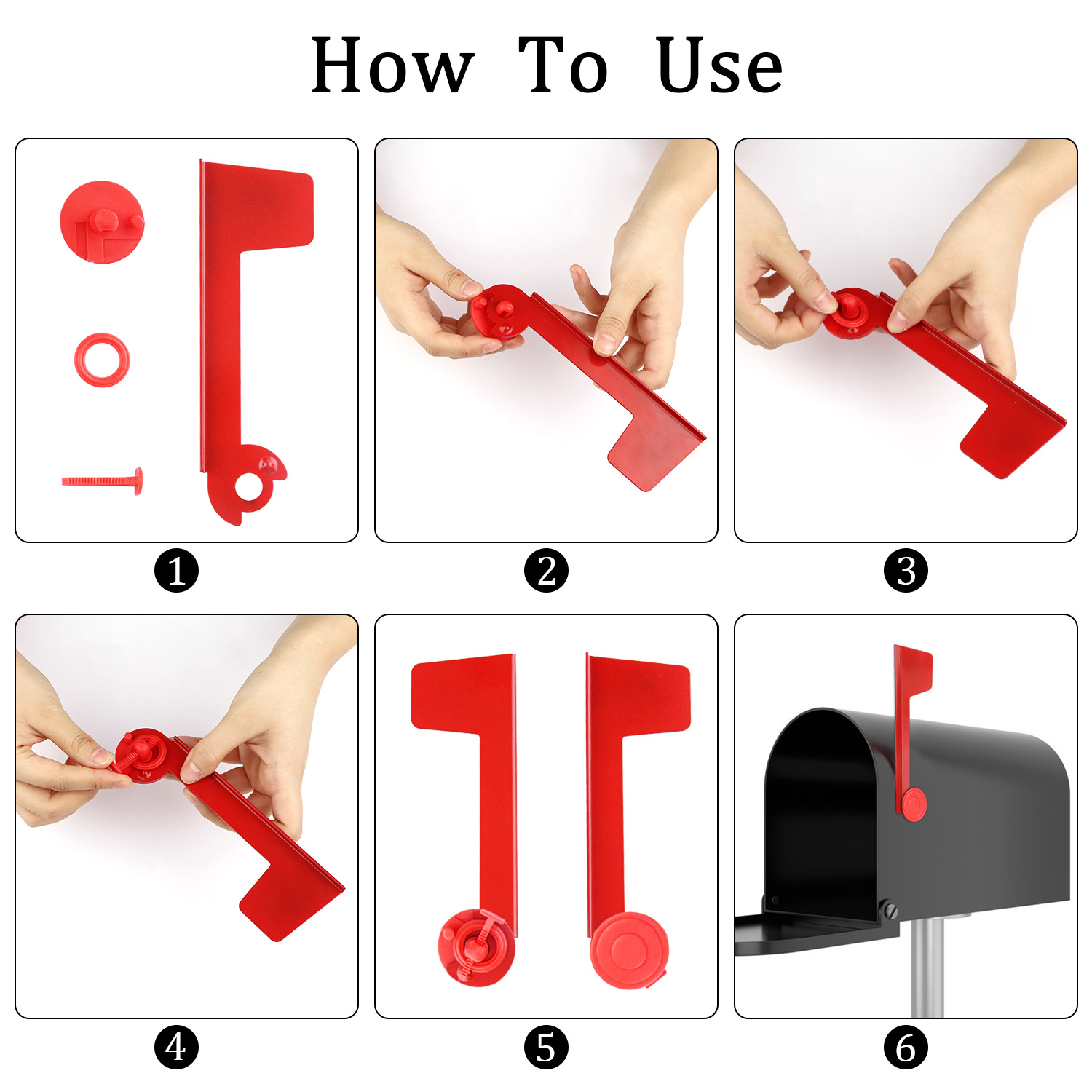 How To Use

1

2

3

4

5

6