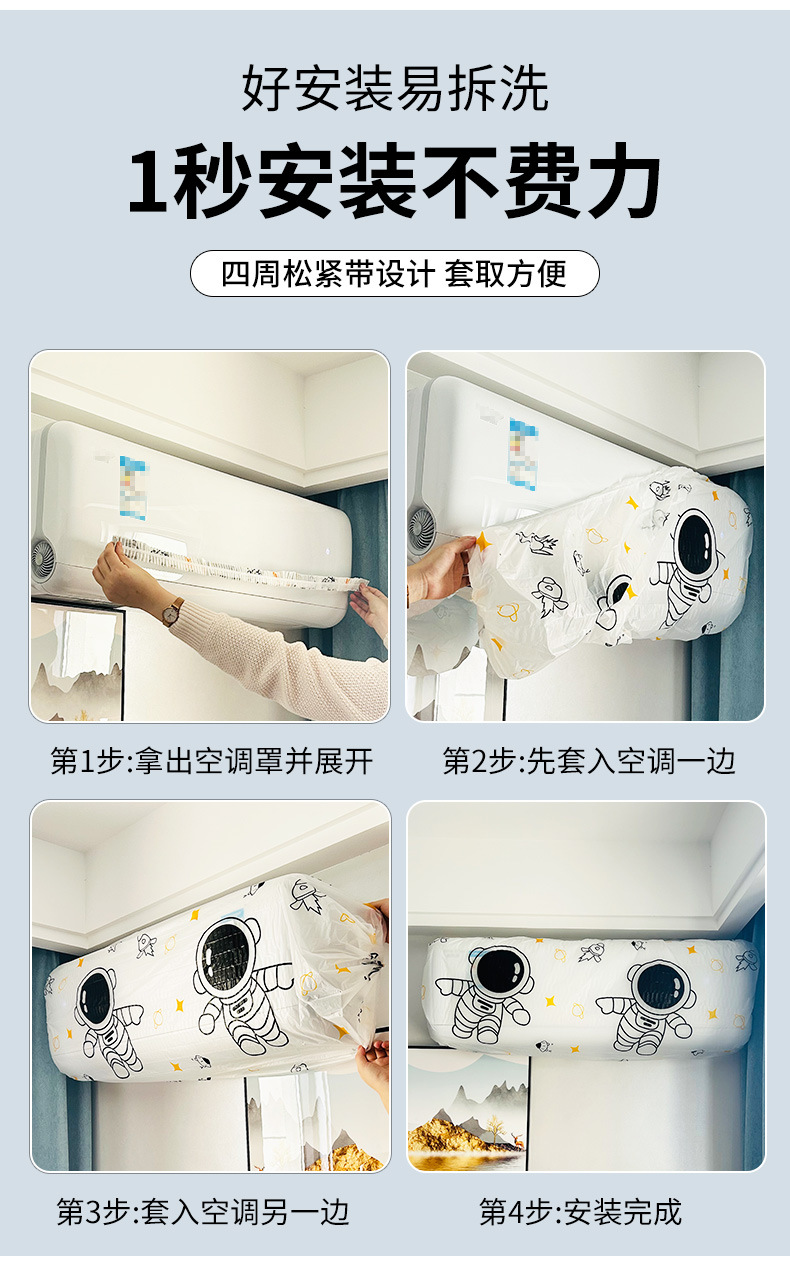 好安装易拆洗

1秒安装不费力

四周松紧带设计 套取方便

第1步:拿出空调罩并展开

第2步:先套入空调一边

第3步:套入空调另一边

第4步:安装完成