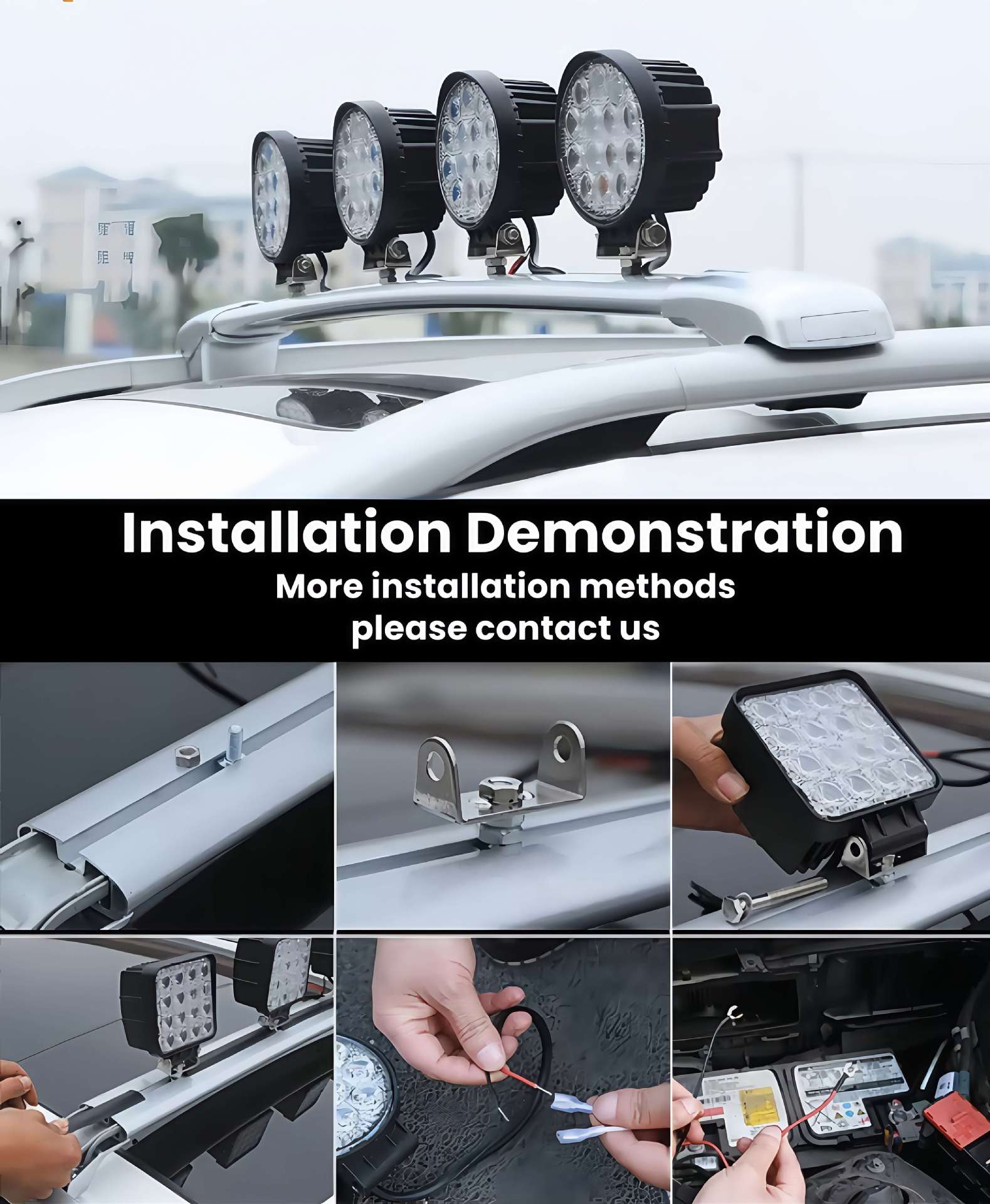 Installation Demonstration

More installation methods please contact us