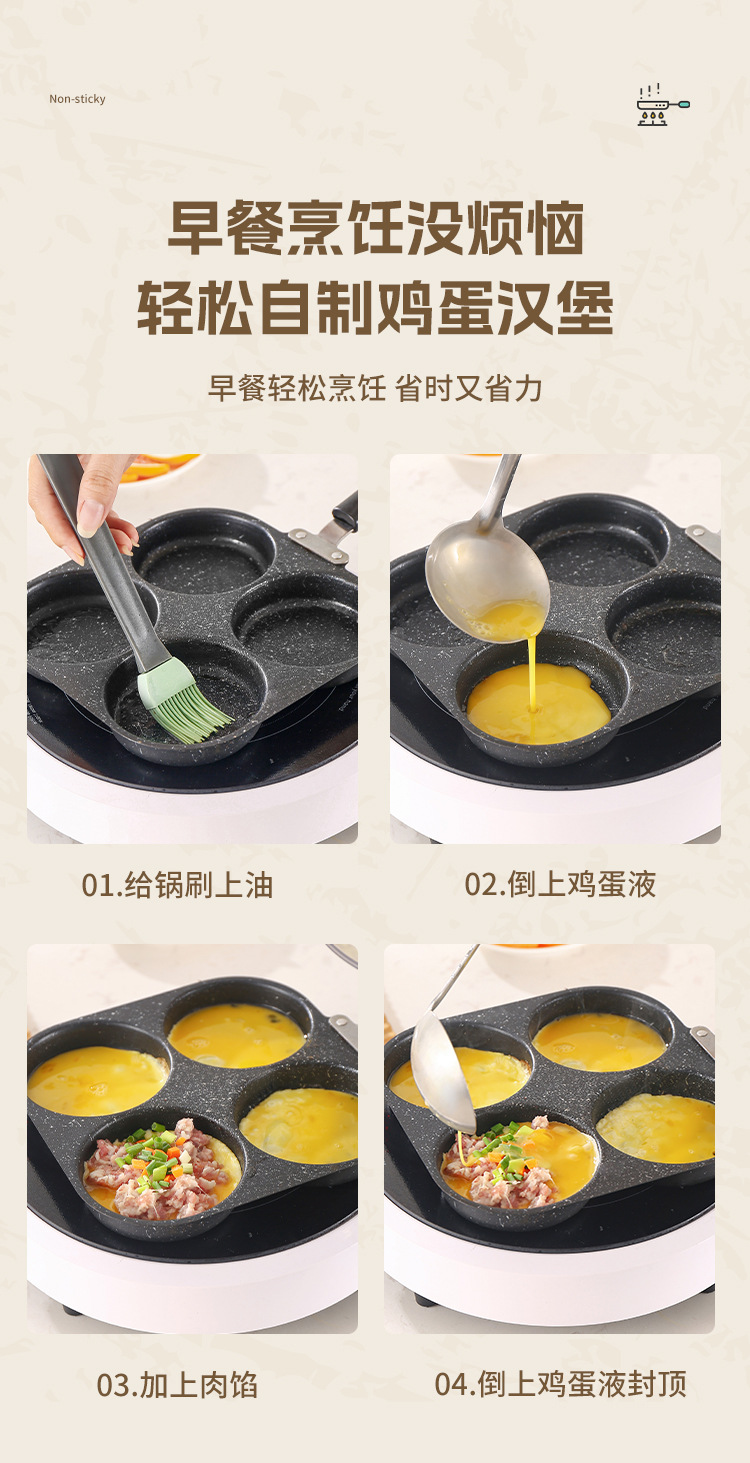 Non-sticky

早餐烹饪没烦恼
轻松自制鸡蛋汉堡

早餐轻松烹饪 省时又省力

01.给锅刷上油

02.倒上鸡蛋液

03.加上肉馅

04.倒上鸡蛋液封顶