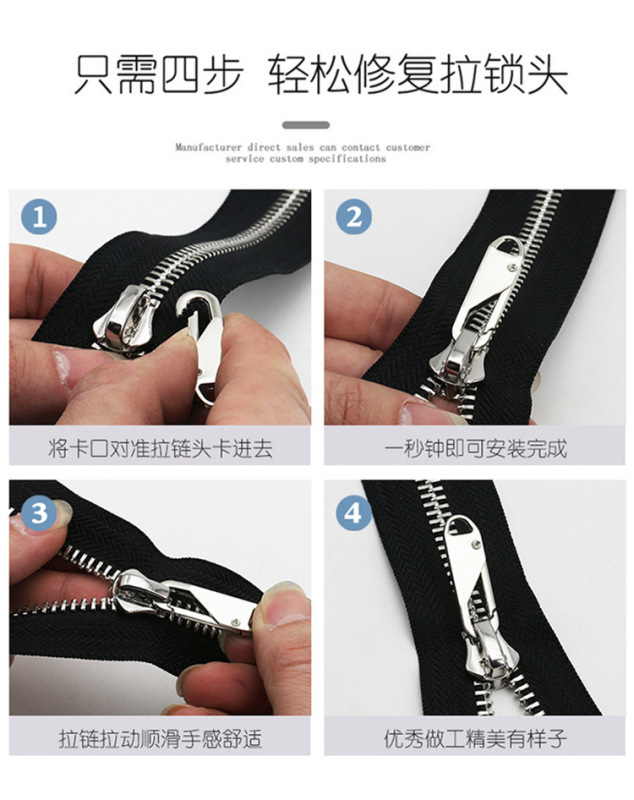 只需四步 轻松修复拉锁头

Manufacturer direct sales can contact customer service custom specifications

1

将卡口对准拉链头卡进去

2

一秒钟即可安装完成

3

拉链拉动顺滑手感舒适

4

优秀做工精美有样子