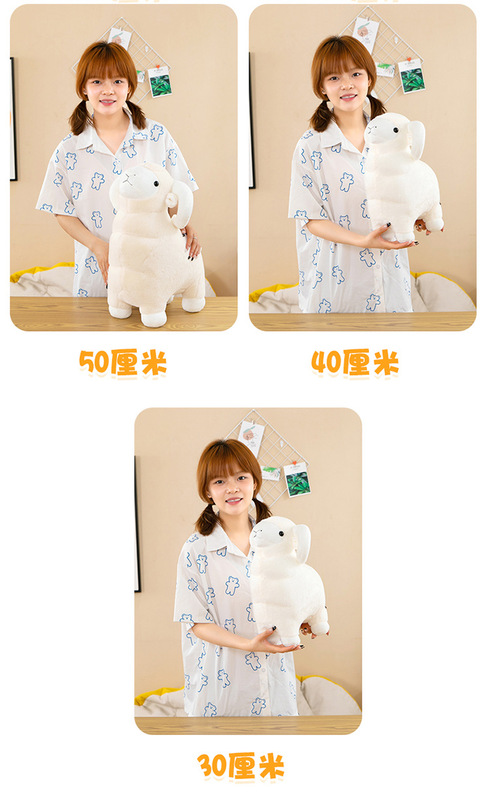 50厘米

40厘米

30厘米