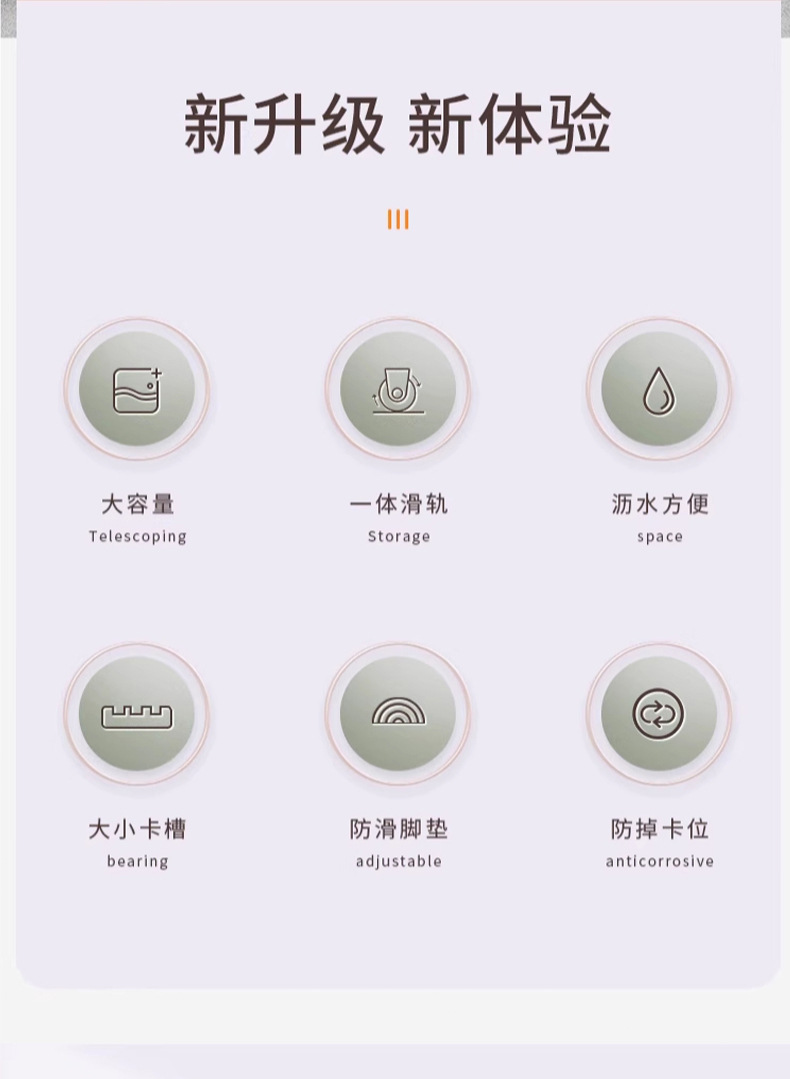 新升级 新体验

大容量
Telescoping

一体滑轨
Storage

沥水方便
space

大小卡槽
bearing

防滑脚垫
adjustable

防掉卡位
anticorrosive