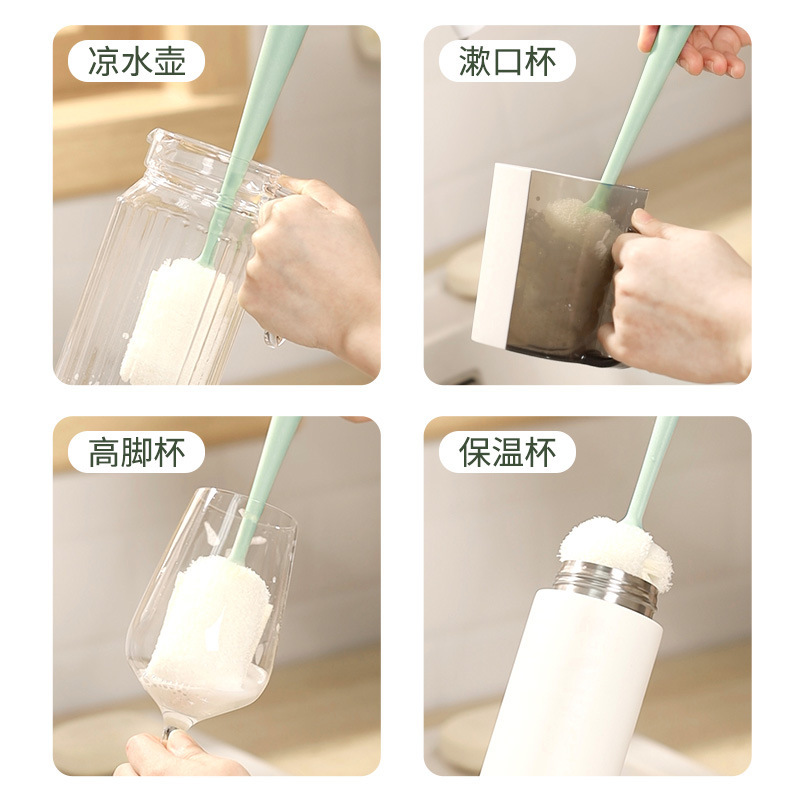 凉水壶

漱口杯

高脚杯

保温杯