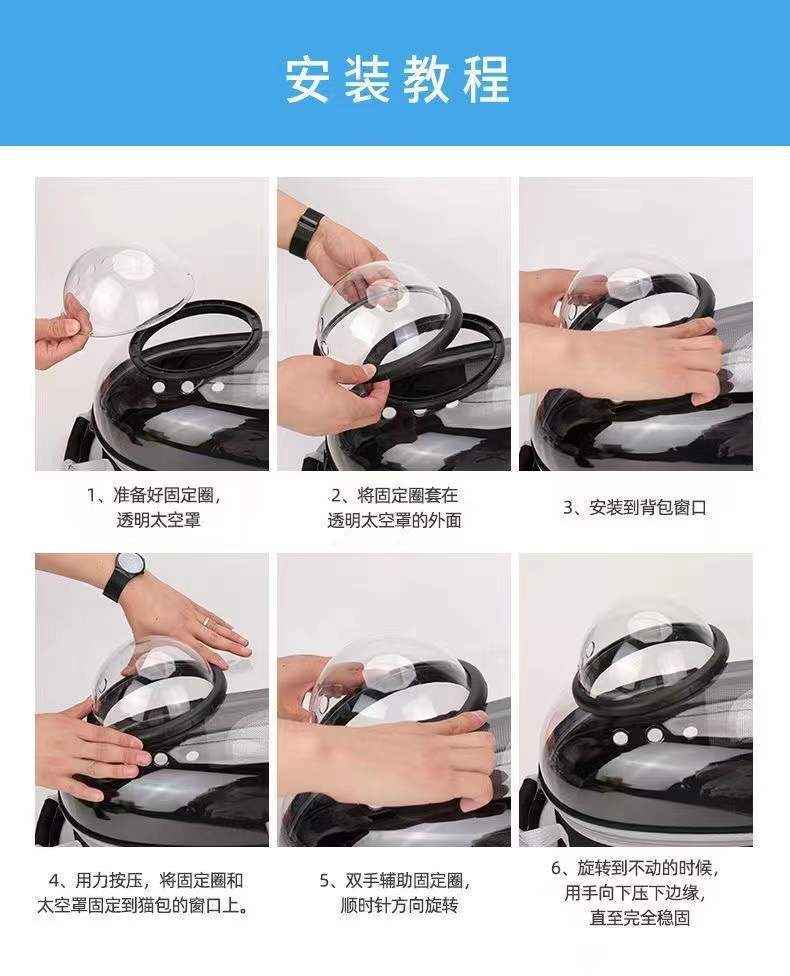 安装教程

1、准备好固定圈，透明太空罩

2、将固定圈套在透明太空罩的外面

3、安装到背包窗口

4、用力按压，将固定圈和太空罩固定到猫包的窗口上。

5、双手辅助固定圈，顺时针方向旋转

6、旋转到不动的时候，用手向下压下边缘，直至完全稳固