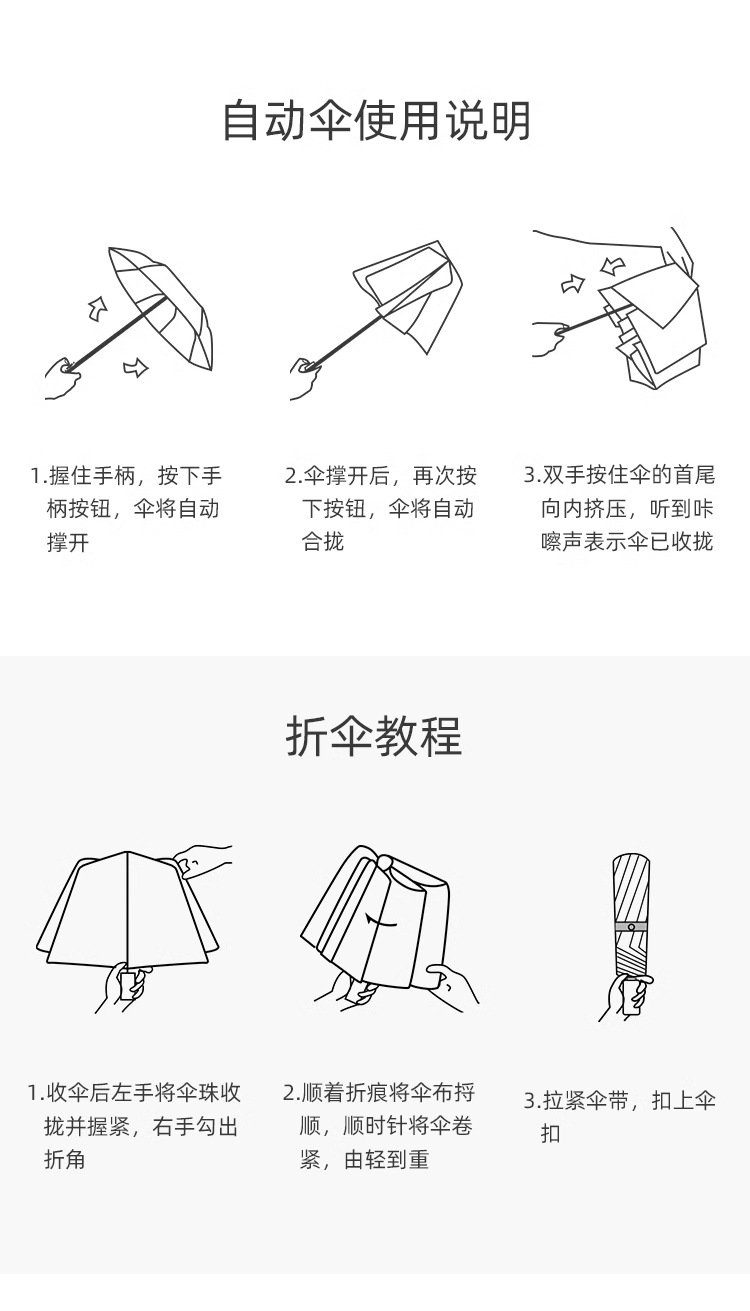 自动伞使用说明

1.握住手柄，按下手柄按钮，伞将自动撑开

2.伞撑开后，再次按下按钮，伞将自动合拢

3.双手按住伞的首尾向内挤压，听到咔嚓声表示伞已收拢

折伞教程

1.收伞后左手将伞珠收拢并握紧，右手勾出折角

2.顺着折痕将伞布捋顺，顺时针将伞卷紧，由轻到重

3.拉紧伞带，扣上伞扣