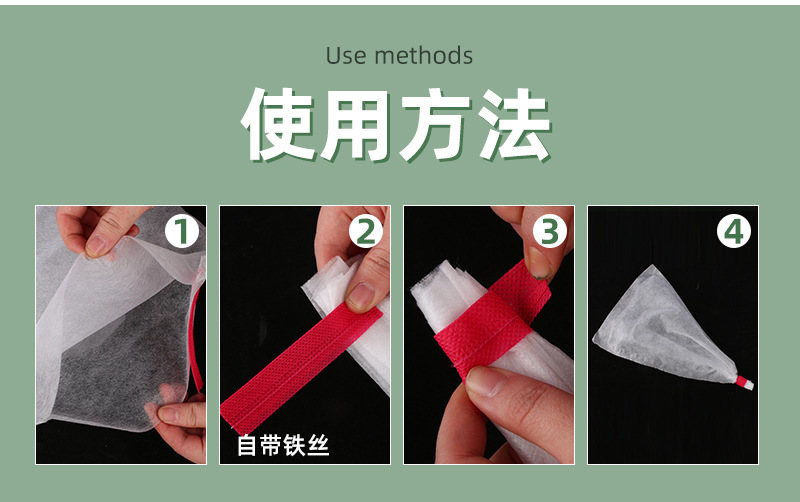 Use methods

使用方法

1

2

自带铁丝

3

4