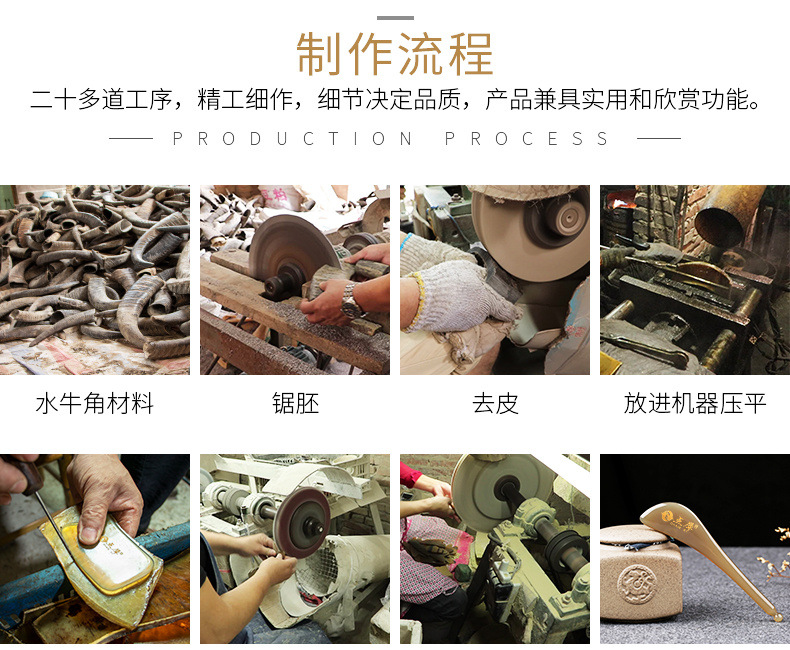 制作流程

二十多道工序，精工细作，细节决定品质，产品兼具实用和欣赏功能。

PRODUCTION PROCESS

水牛角材料

锯胚

去皮

放进机器压平