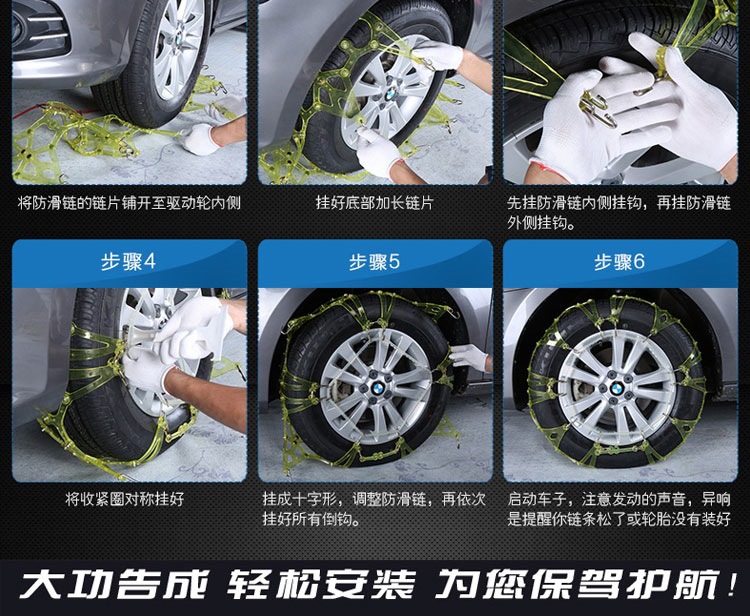 将防滑链的链片铺开至驱动轮内侧

挂好底部加长链片

先挂防滑链内侧挂钩，再挂防滑链外侧挂钩。

步骤4

将收紧圈对称挂好

步骤5

挂成十字形，调整防滑链，再依次挂好所有倒钩。

步骤6

启动车子，注意发动的声音，异响是提醒你链条松了或轮胎没有装好

大功告成 轻松安装 为您保驾护航！