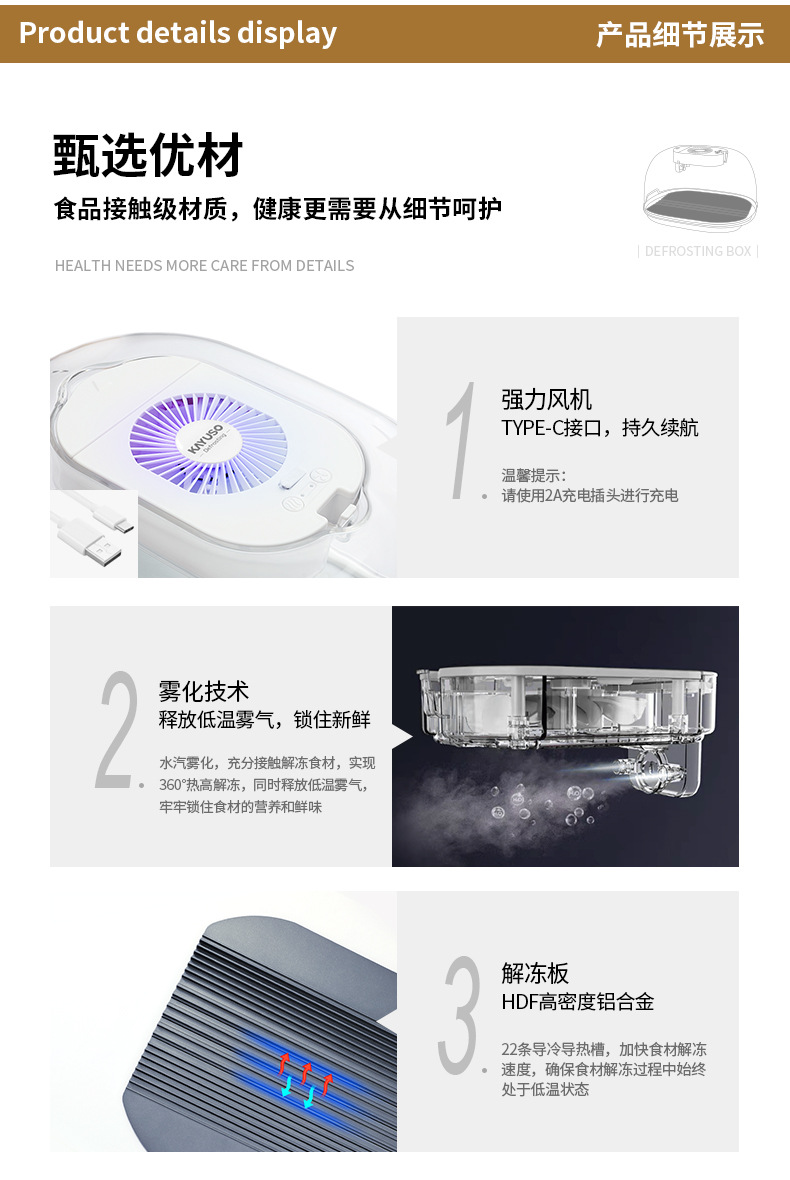 Product details display

产品细节展示

甄选优材

食品接触级材质，健康更需要从细节呵护

HEALTH NEEDS MORE CARE FROM DETAILS

| DEFROSTING BOX |

KAYUSO Defrosting

1

强力风机

TYPE-C接口，持久续航

温馨提示：
请使用2A充电插头进行充电

2

雾化技术

释放低温雾气，锁住新鲜

水汽雾化，充分接触解冻食材，实现360°热高解冻，同时释放低温雾气，牢牢锁住食材的营养和鲜味

3

解冻板

HDF高密度铝合金

22条导冷导热槽，加快食材解冻速度，确保食材解冻过程中始终处于低温状态