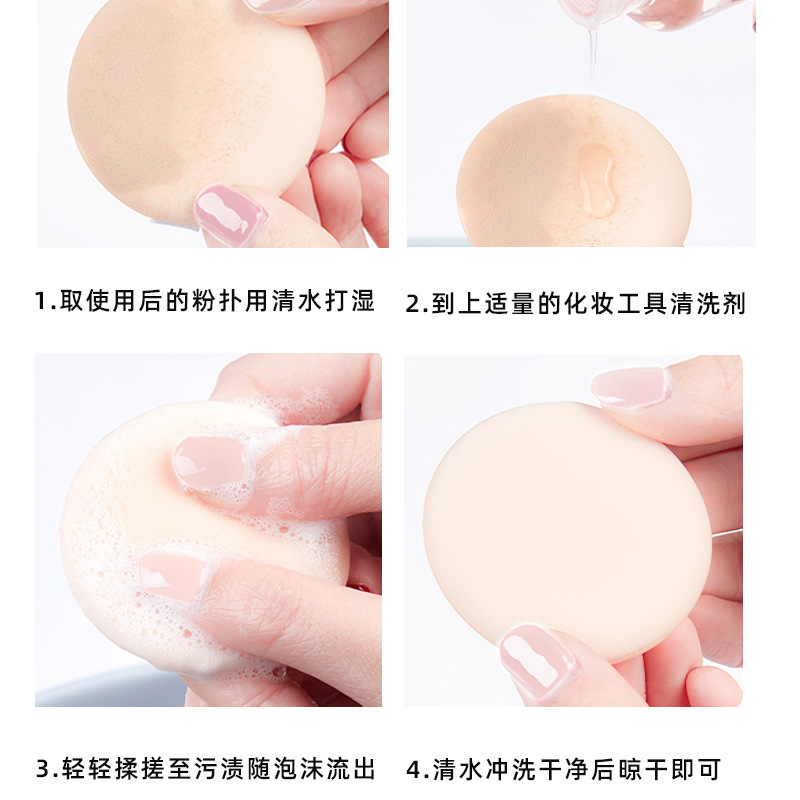 1.取使用后的粉扑用清水打湿

2.到上适量的化妆工具清洗剂

3.轻轻揉搓至污渍随泡沫流出

4.清水冲洗干净后晾干即可